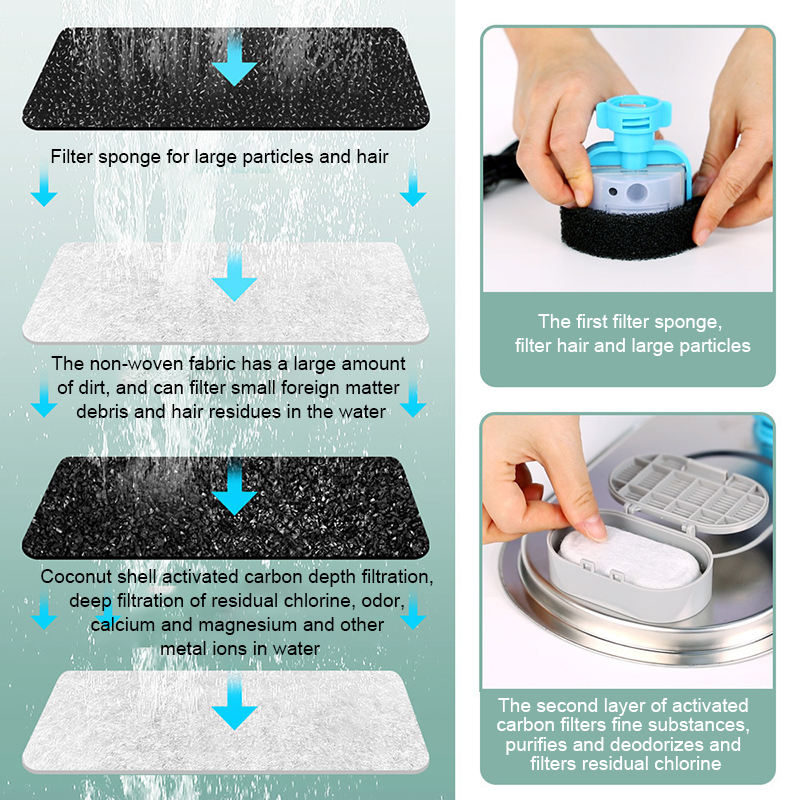 Filter sponge for large particles and hair

The non-woven fabric has a large amount of dirt, and can filter small foreign matter debris and hair residues in the water

Coconut shell activated carbon depth filtration, deep filtration of residual chlorine, odor, calcium and magnesium and other metal ions in water

The first filter sponge, filter hair and large particles

The second layer of activated carbon filters fine substances, purifies and deodorizes and filters residual chlorine