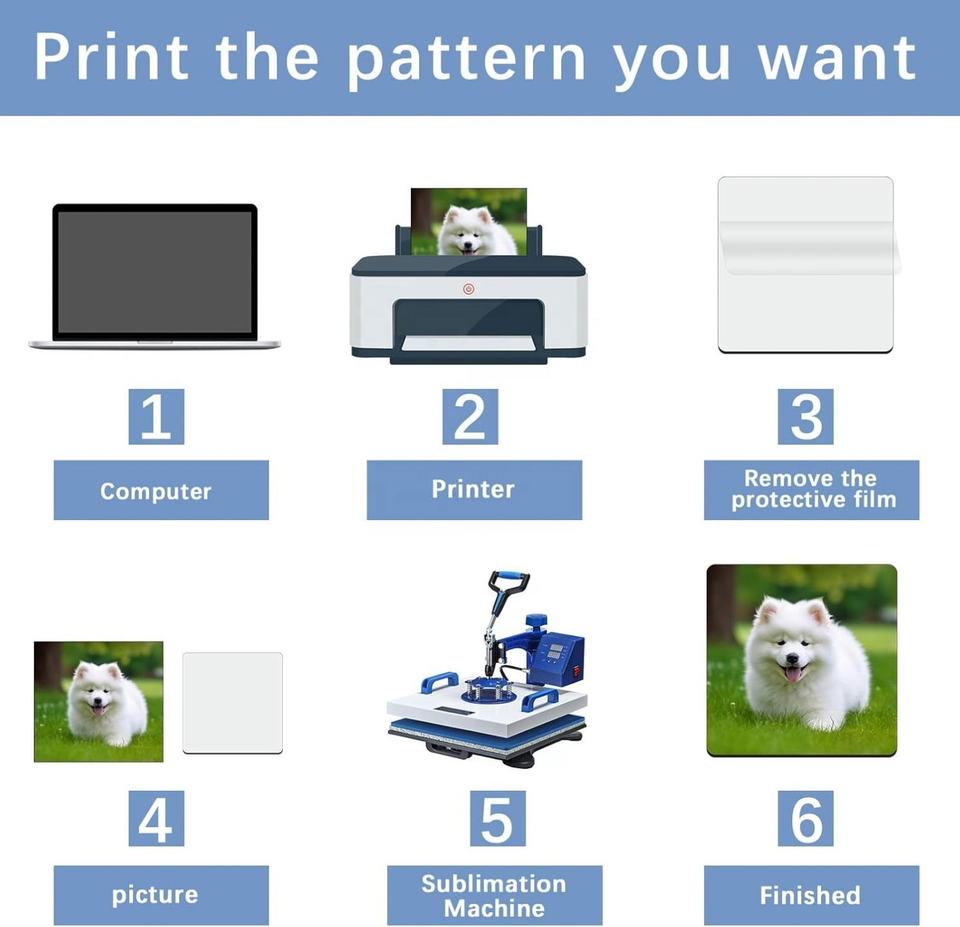 Print the pattern you want

1
Computer

2
Printer

3
Remove the protective film

4
picture

5
Sublimation Machine

6
Finished