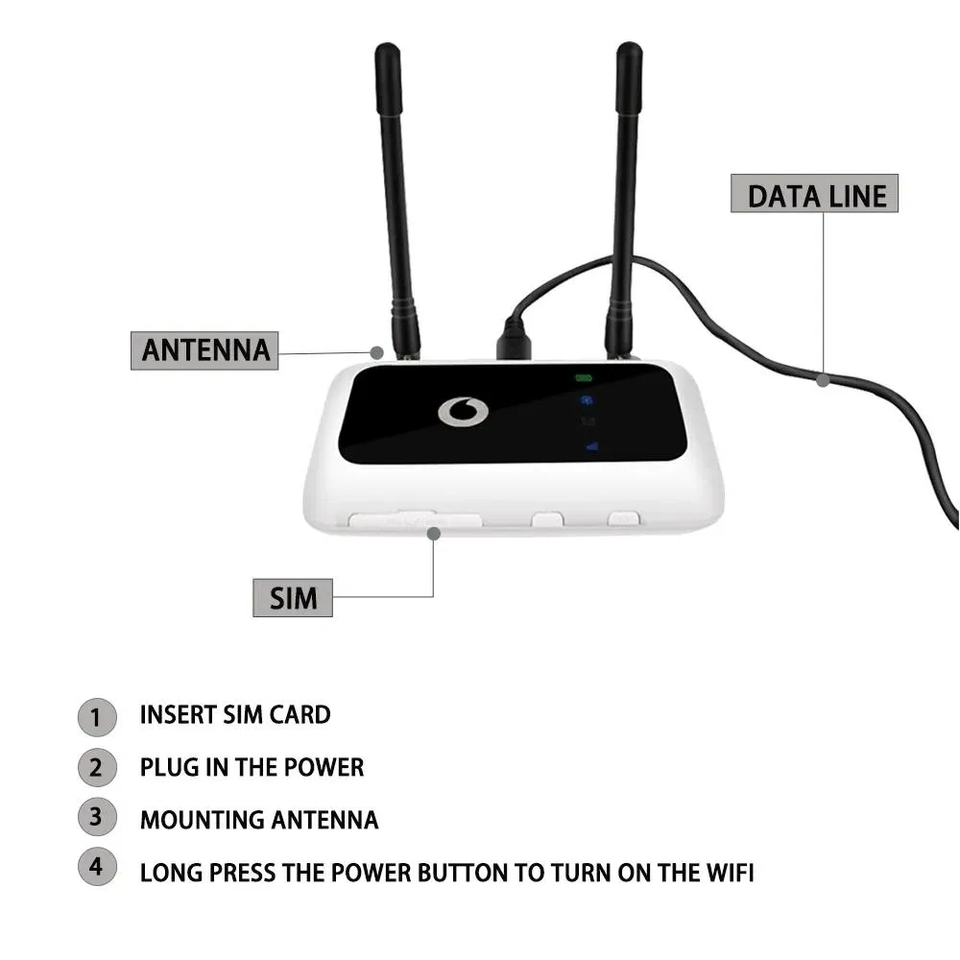 DATA LINE

ANTENNA

SIM

1 INSERT SIM CARD

2 PLUG IN THE POWER

3 MOUNTING ANTENNA

4 LONG PRESS THE POWER BUTTON TO TURN ON THE WIFI