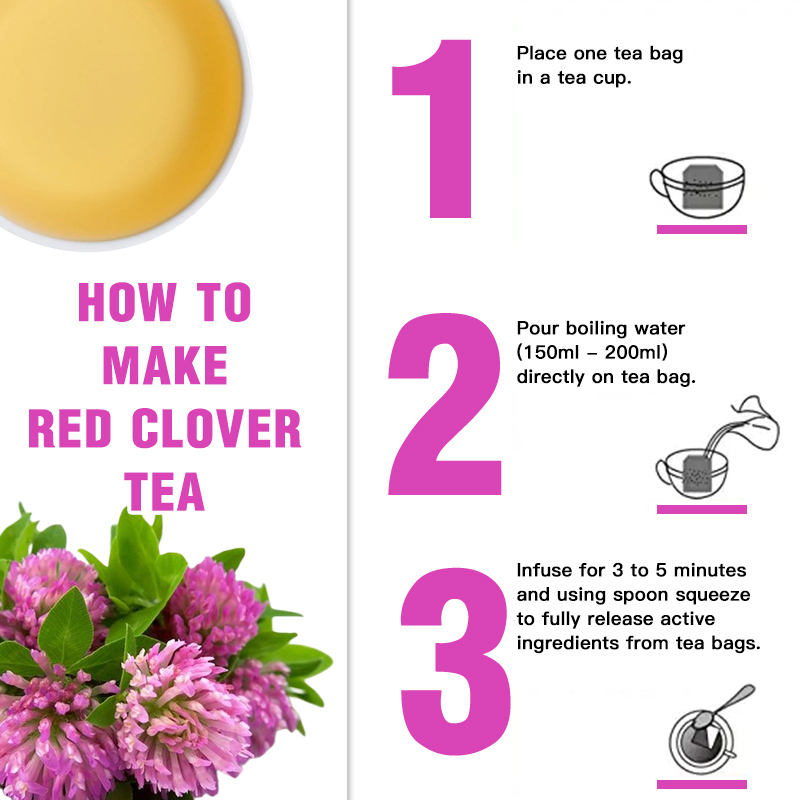 HOW TO MAKE RED CLOVER TEA

1

Place one tea bag in a tea cup.

2

Pour boiling water (150ml – 200ml) directly on tea bag.

3

Infuse for 3 to 5 minutes and using spoon squeeze to fully release active ingredients from tea bags.