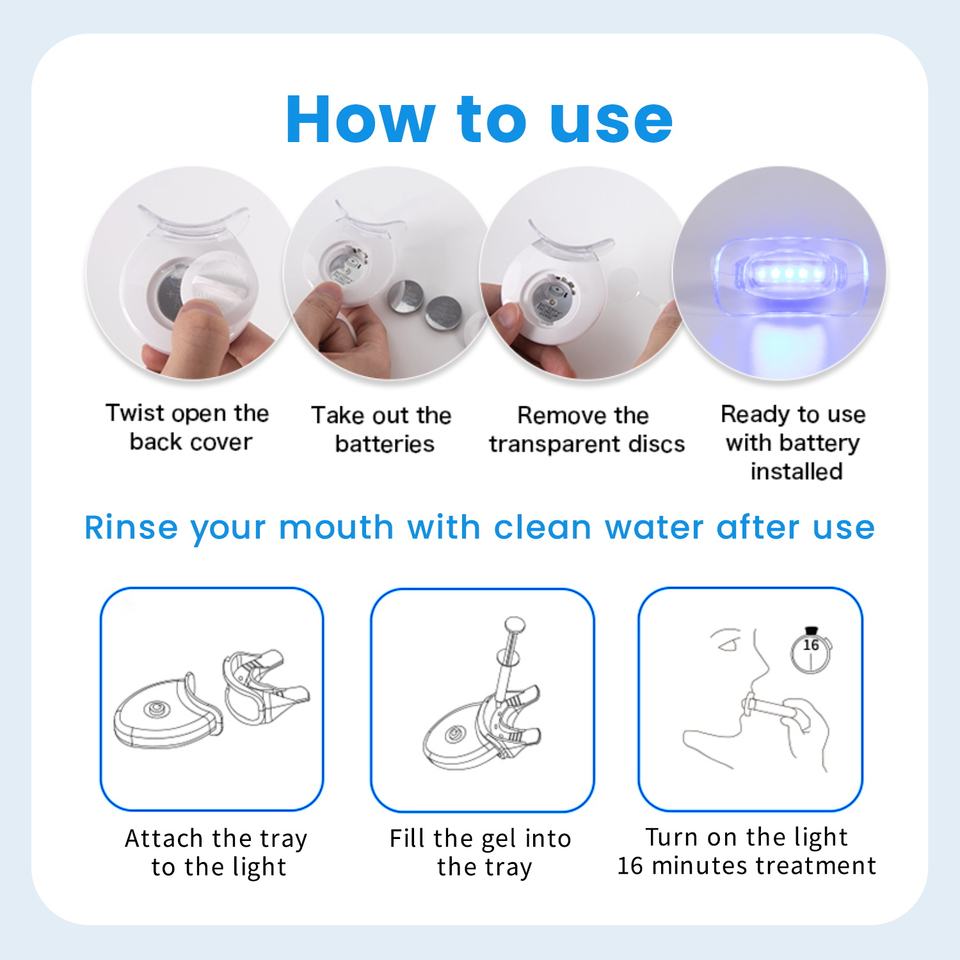 How to use

Twist open the back cover

Take out the batteries

Remove the transparent discs

Ready to use with battery installed

Rinse your mouth with clean water after use

16

Attach the tray to the light

Fill the gel into the tray

Turn on the light 16 minutes treatment