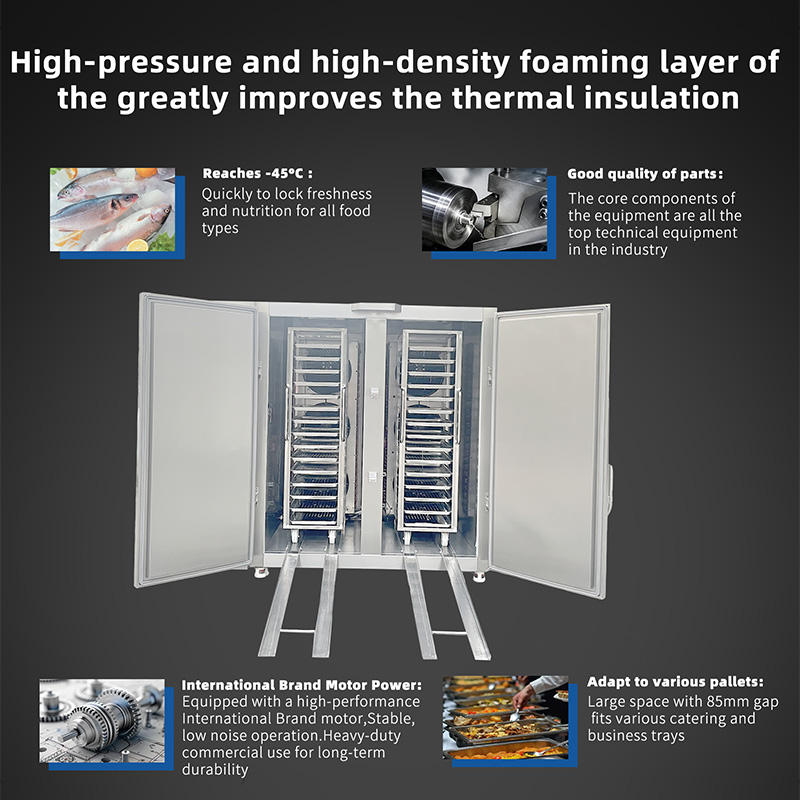 High-pressure and high-density foaming layer of the greatly improves the thermal insulation

Reaches -45°C :
Quickly to lock freshness and nutrition for all food types

Good quality of parts:
The core components of the equipment are all the top technical equipment in the industry

International Brand Motor Power:
Equipped with a high-performance International Brand motor,Stable, low noise operation.Heavy-duty commercial use for long-term durability

Adapt to various pallets:
Large space with 85mm gap fits various catering and business trays