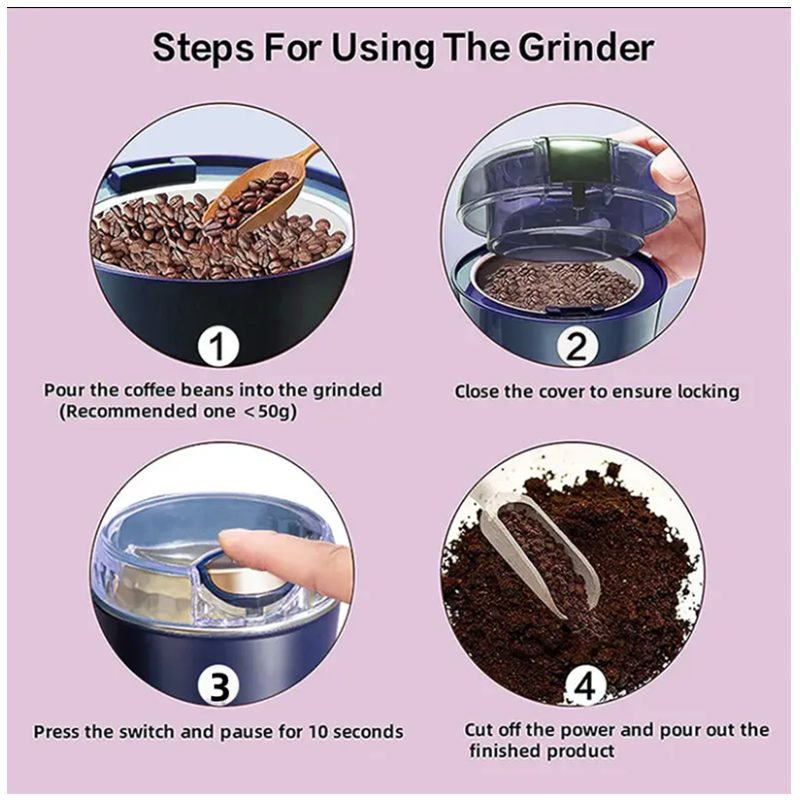 Steps For Using The Grinder

1

Pour the coffee beans into the grinded (Recommended one <50g)

2

Close the cover to ensure locking

3

Press the switch and pause for 10 seconds

4

Cut off the power and pour out the finished product