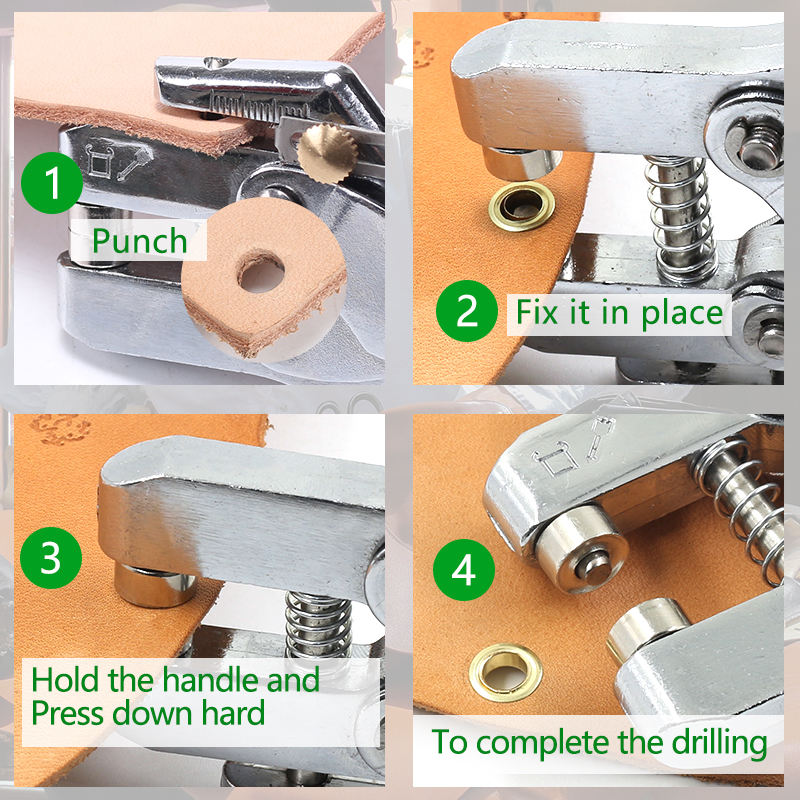 1

Punch

2

Fix it in place

3

Hold the handle and Press down hard

4

To complete the drilling