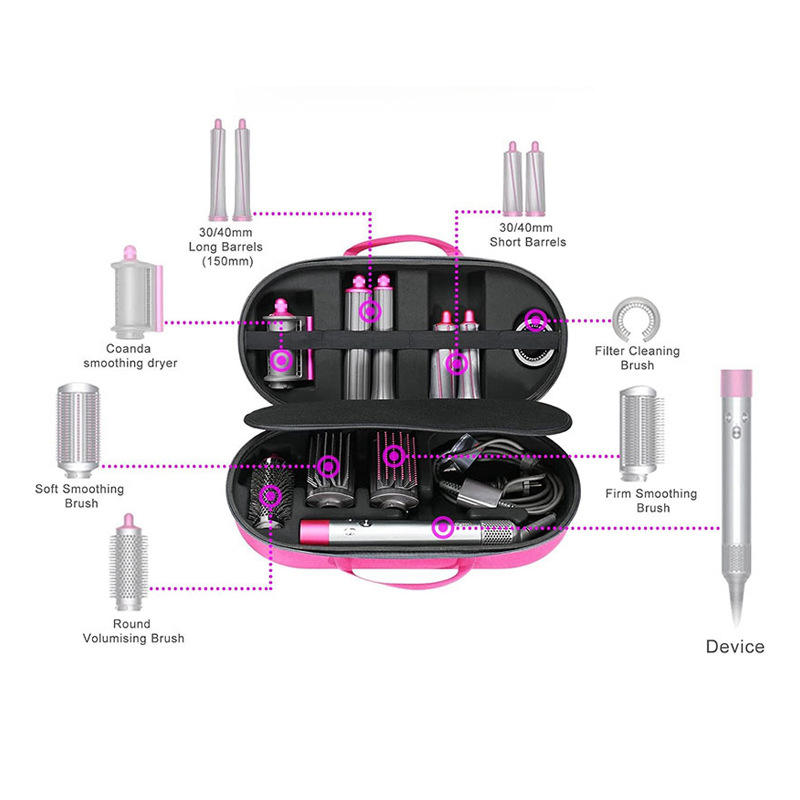 30/40mm
Long Barrels
(150mm)

30/40mm
Short Barrels

Coanda
smoothing dryer

Filter Cleaning
Brush

Soft Smoothing
Brush

Firm Smoothing
Brush

Round
Volumising Brush

Device