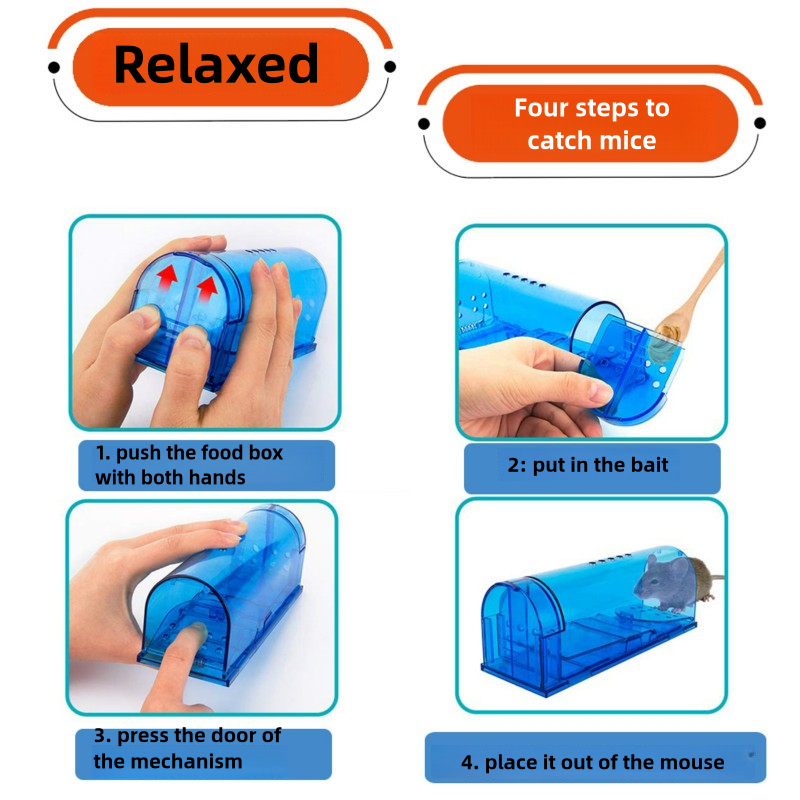 Relaxed

Four steps to catch mice

1. push the food box with both hands

2: put in the bait

3. press the door of the mechanism

4. place it out of the mouse