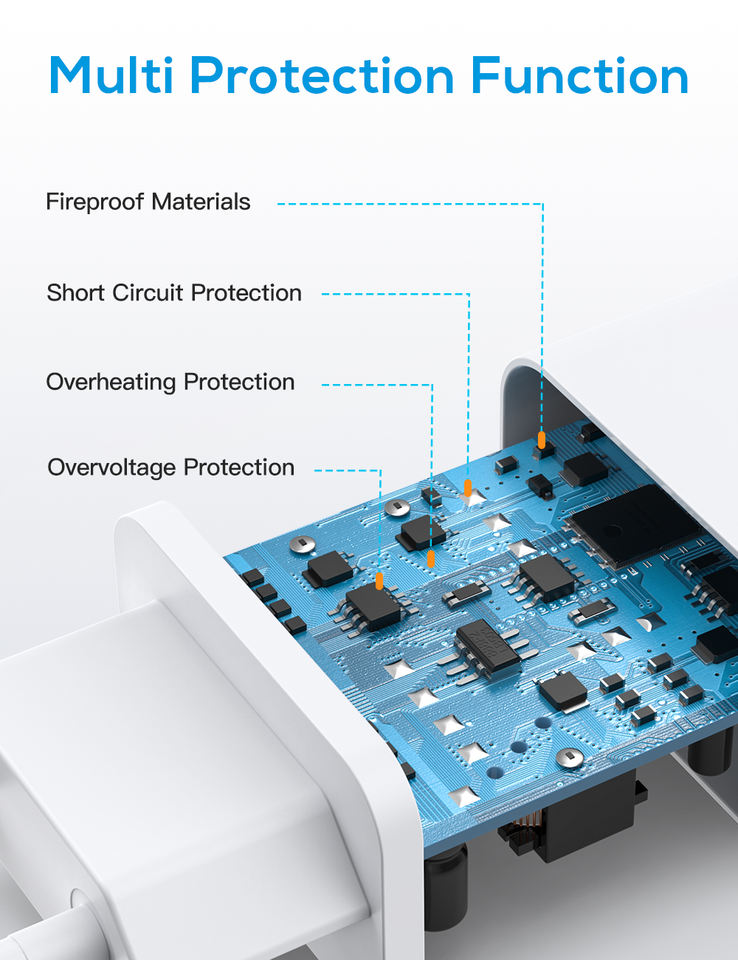 Multi Protection Function

Fireproof Materials

Short Circuit Protection

Overheating Protection

Overvoltage Protection