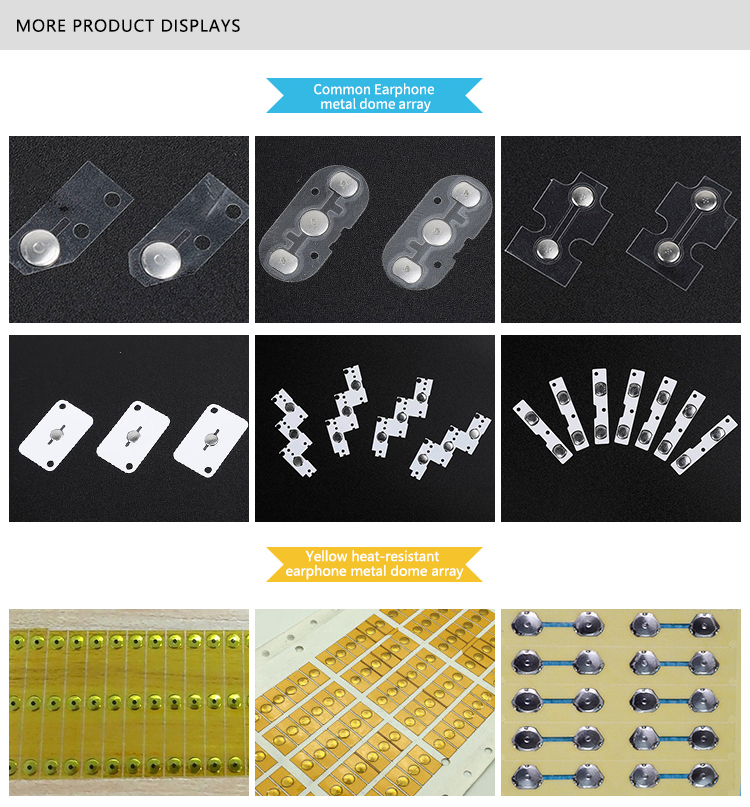 MORE PRODUCT DISPLAYS

Common Earphone metal dome array

Yellow heat-resistant earphone metal dome array