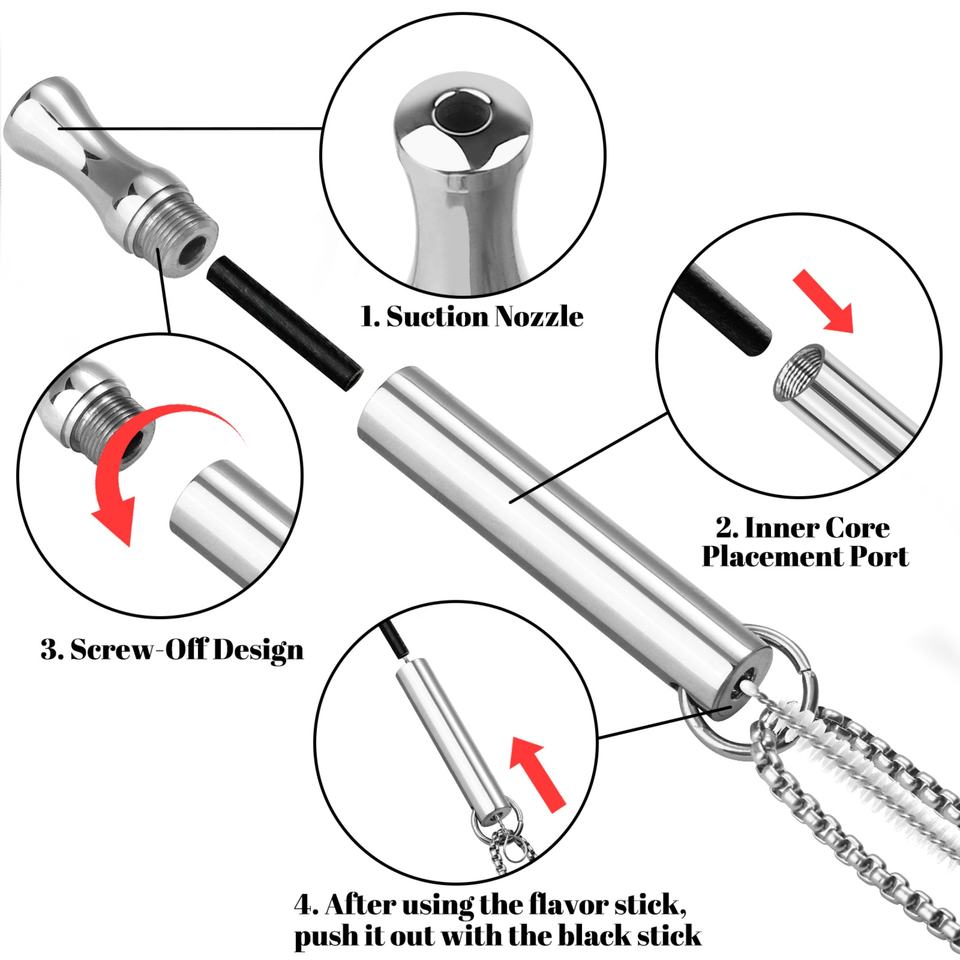 1. Suction Nozzle

2. Inner Core Placement Port

3. Screw-Off Design

4. After using the flavor stick, push it out with the black stick