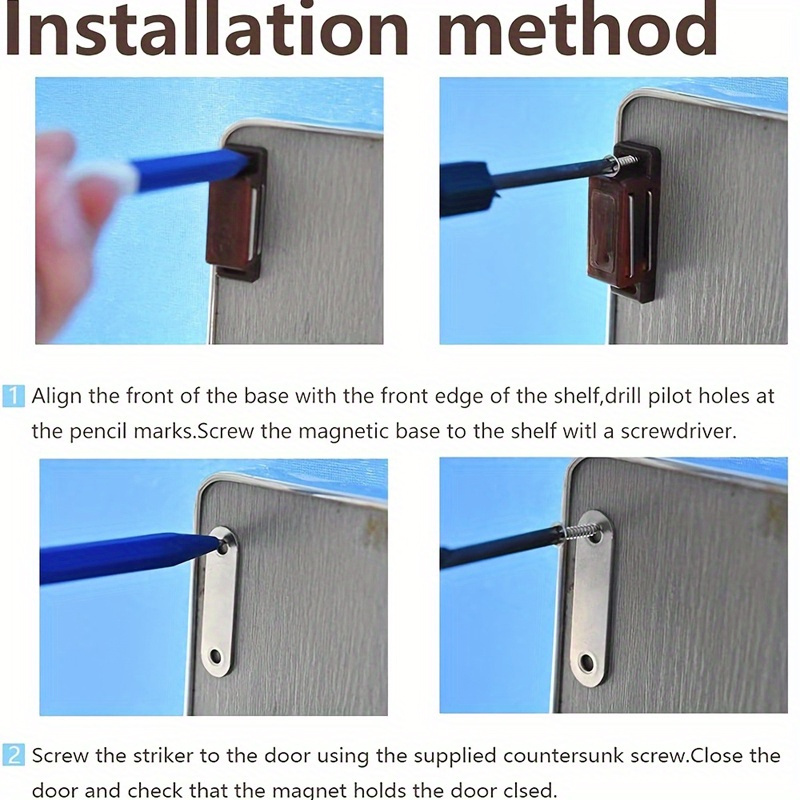 Installation method

1 Align the front of the base with the front edge of the shelf,drill pilot holes at the pencil marks.Screw the magnetic base to the shelf witl a screwdriver.

2 Screw the striker to the door using the supplied countersunk screw.Close the door and check that the magnet holds the door clsed.