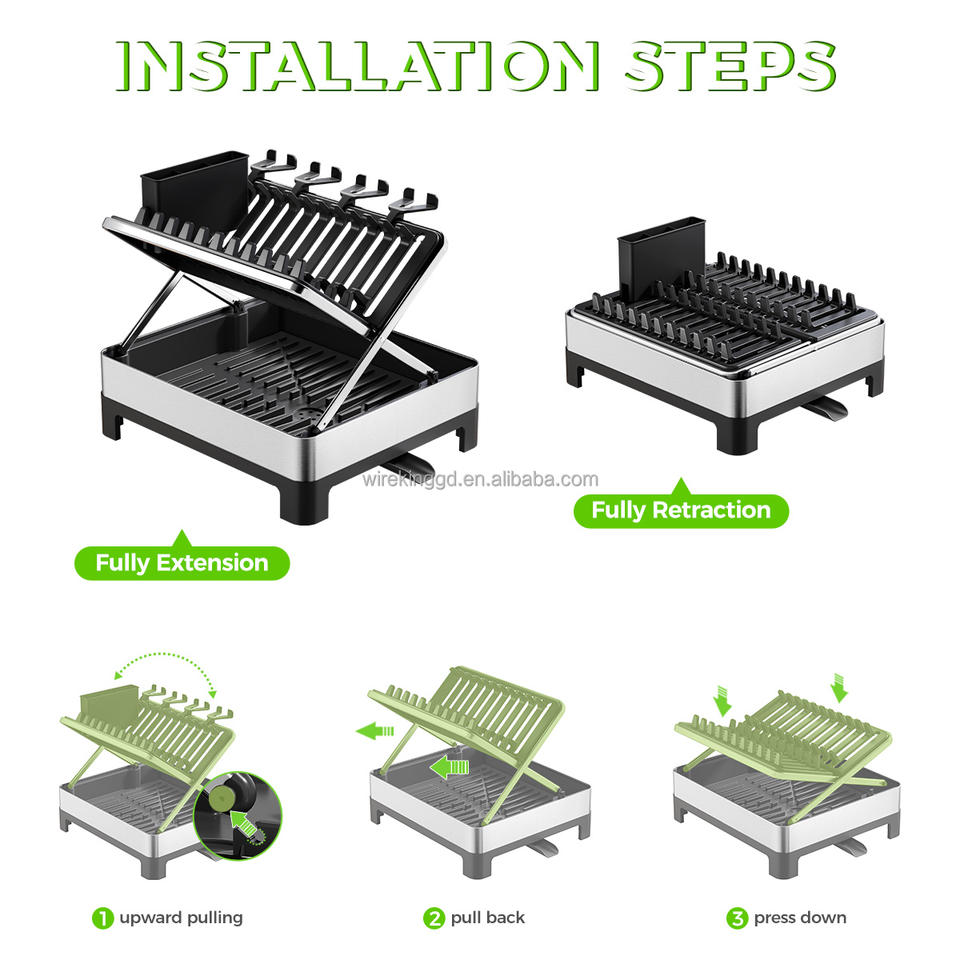 INSTALLATION STEPS

wirekinggd.en.alibaba.com

Fully Retraction

Fully Extension

1 upward pulling

2 pull back

3 press down