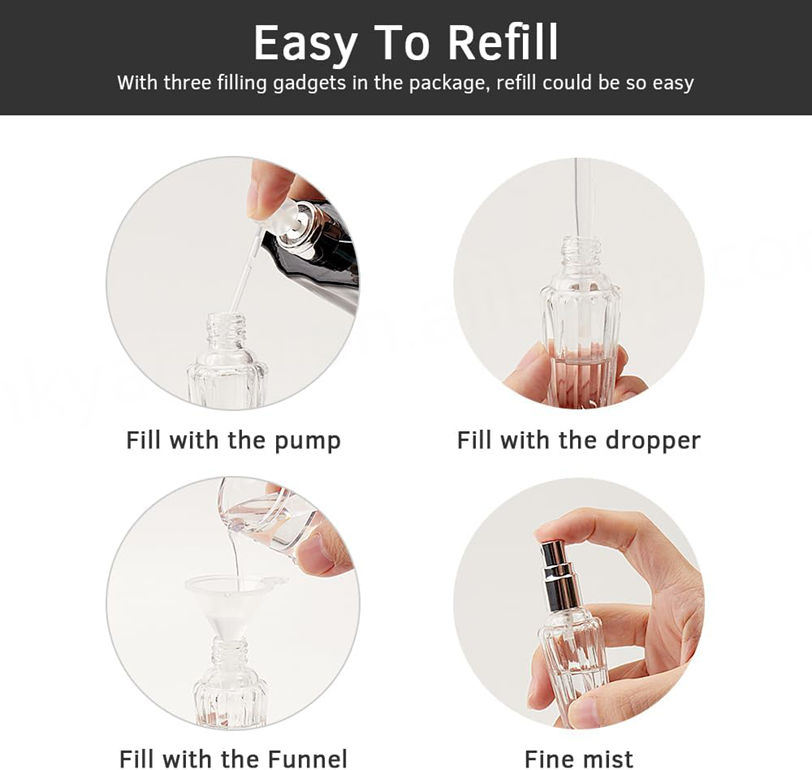 Easy To Refill
With three filling gadgets in the package, refill could be so easy

Fill with the pump

Fill with the dropper

Fill with the Funnel

Fine mist