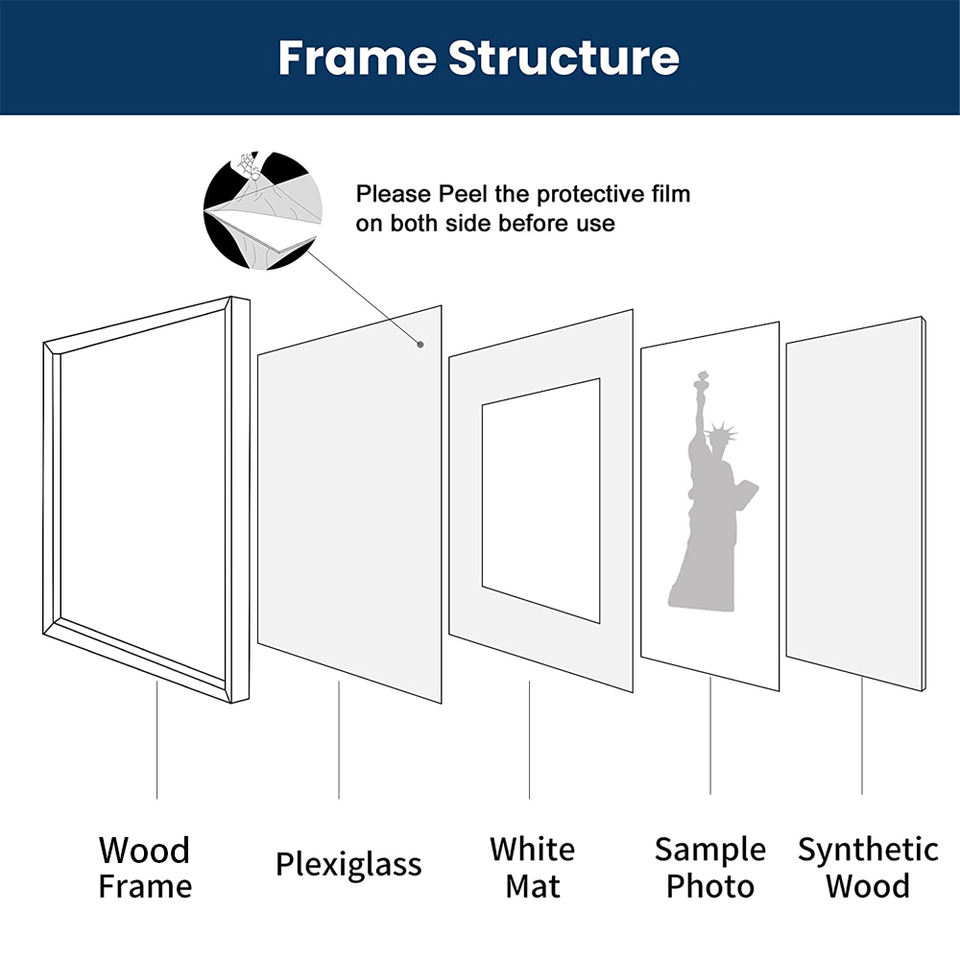 Frame Structure

Please Peel the protective film on both side before use

Wood Frame

Plexiglass

White Mat

Sample Photo

Synthetic Wood