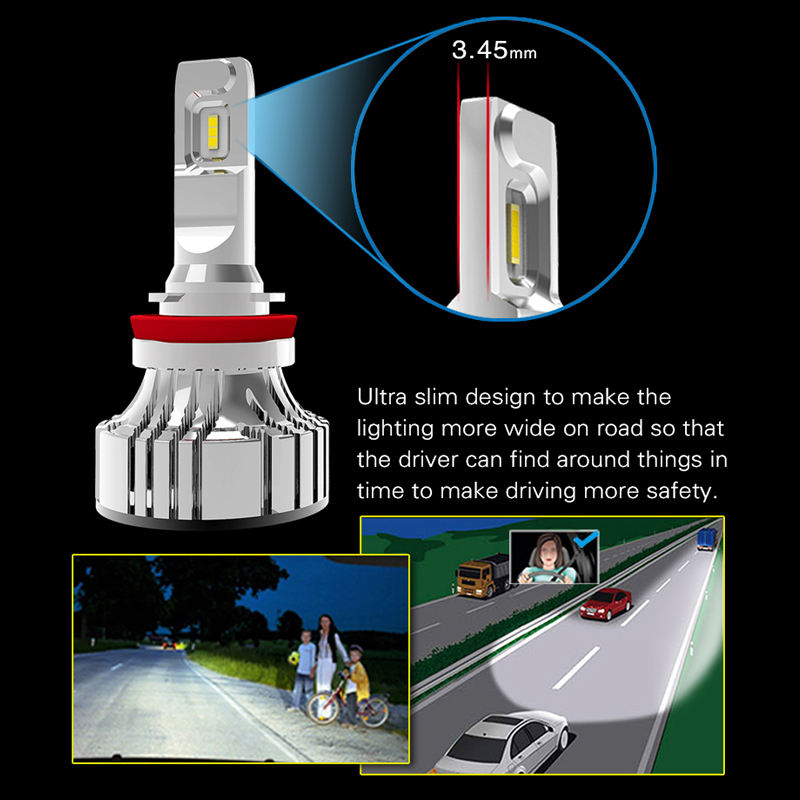 3.45mm

Ultra slim design to make the lighting more wide on road so that the driver can find around things in time to make driving more safety.