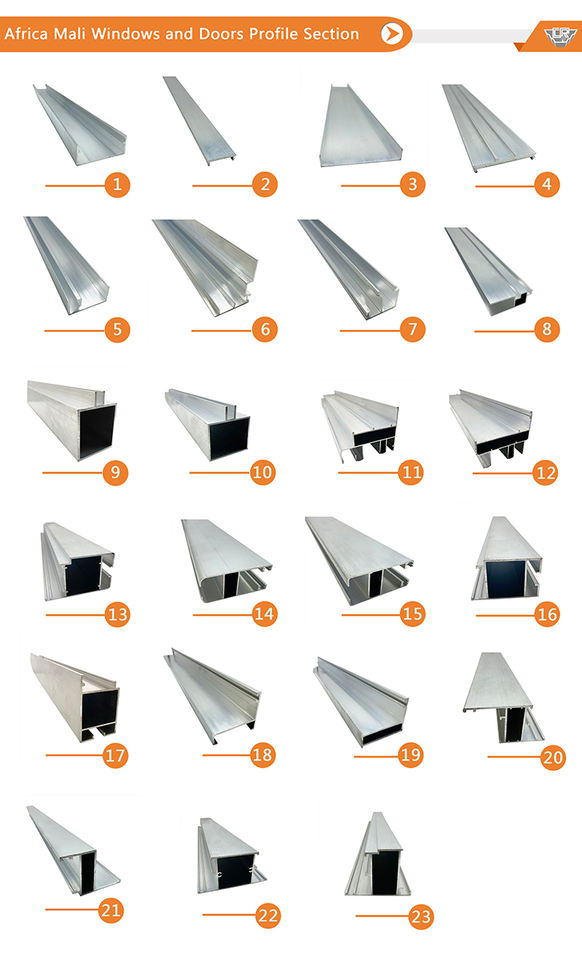 Africa Mali Windows and Doors Profile Section

1
2
3
4
5
6
7
8
9
10
11
12
13
14
15
16
17
18
19
20
21
22
23