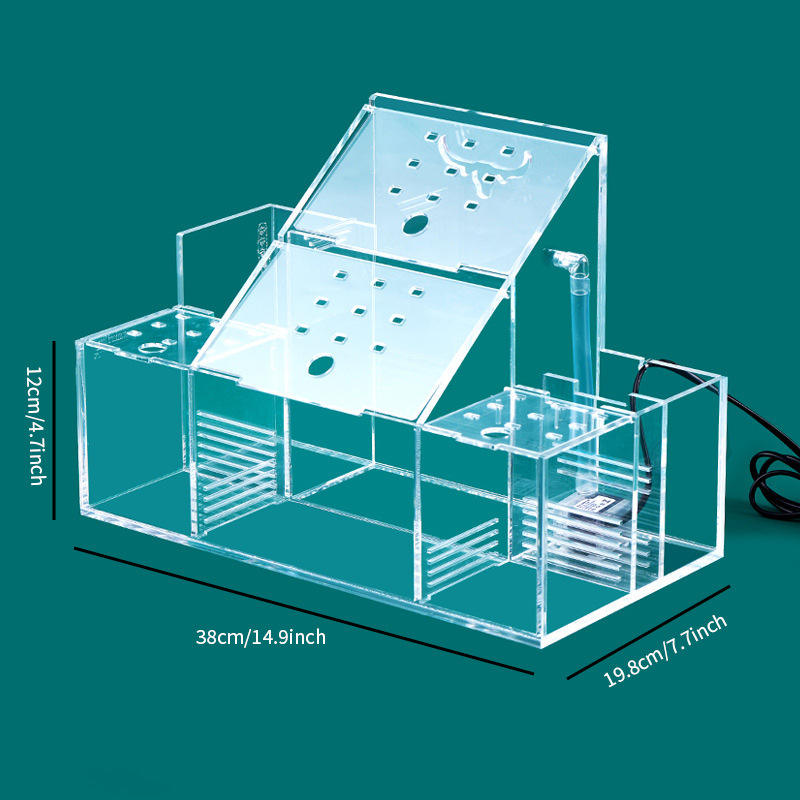 12cm/4.7inch

38cm/14.9inch

19.8cm/7.7inch