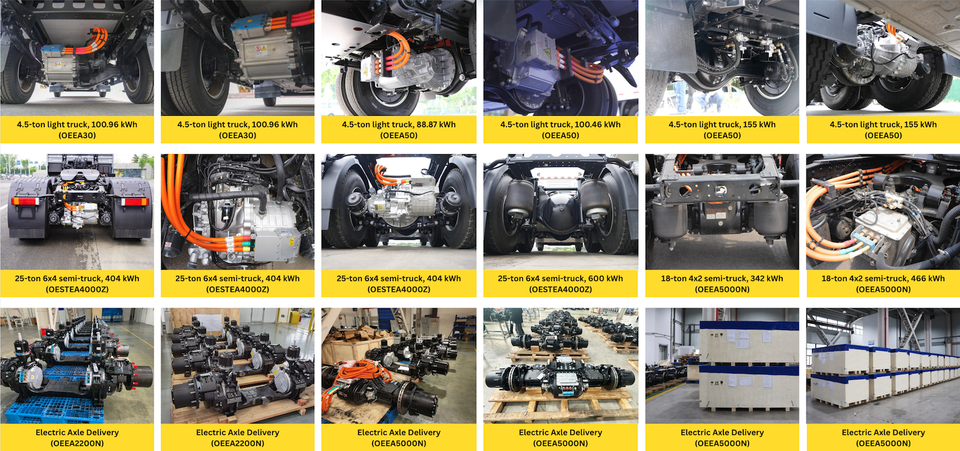 4.5-ton light truck, 100.96 kWh
(OEEA30)

4.5-ton light truck, 100.96 kWh
(OEEA30)

4.5-ton light truck, 88.87 kWh
(OEEA50)

4.5-ton light truck, 100.46 kWh
(OEEA50)

4.5-ton light truck, 155 kWh
(OEEA50)

4.5-ton light truck, 155 kWh
(OEEA50)

25-ton 6x4 semi-truck, 404 kWh
(OESTEA4000Z)

25-ton 6x4 semi-truck, 404 kWh
(OESTEA4000Z)

25-ton 6x4 semi-truck, 404 kWh
(OESTEA4000Z)

25-ton 6x4 semi-truck, 600 kWh
(OESTEA4000Z)

18-ton 4x2 semi-truck, 342 kWh
(OEEA5000N)

18-ton 4x2 semi-truck, 466 kWh
(OEEA5000N)

Electric Axle Delivery
(OEEA2200N)

Electric Axle Delivery
(OEEA2200N)

Electric Axle Delivery
(OEEA5000N)

Electric Axle Delivery
(OEEA5000N)

Electric Axle Delivery
(OEEA5000N)

Electric Axle Delivery
(OEEA5000N)