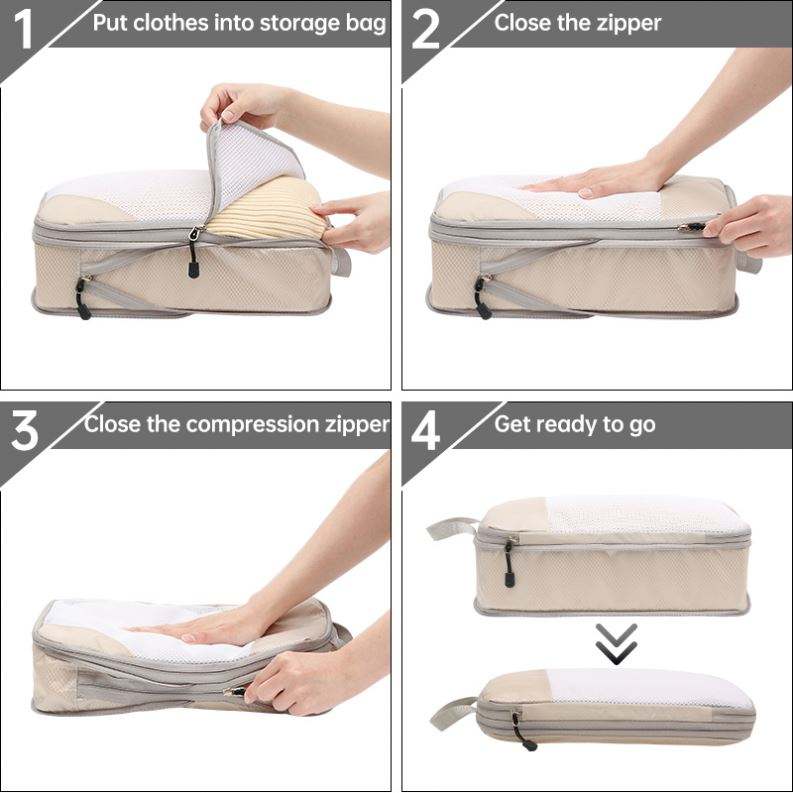 1 Put clothes into storage bag

2 Close the zipper

3 Close the compression zipper

4 Get ready to go