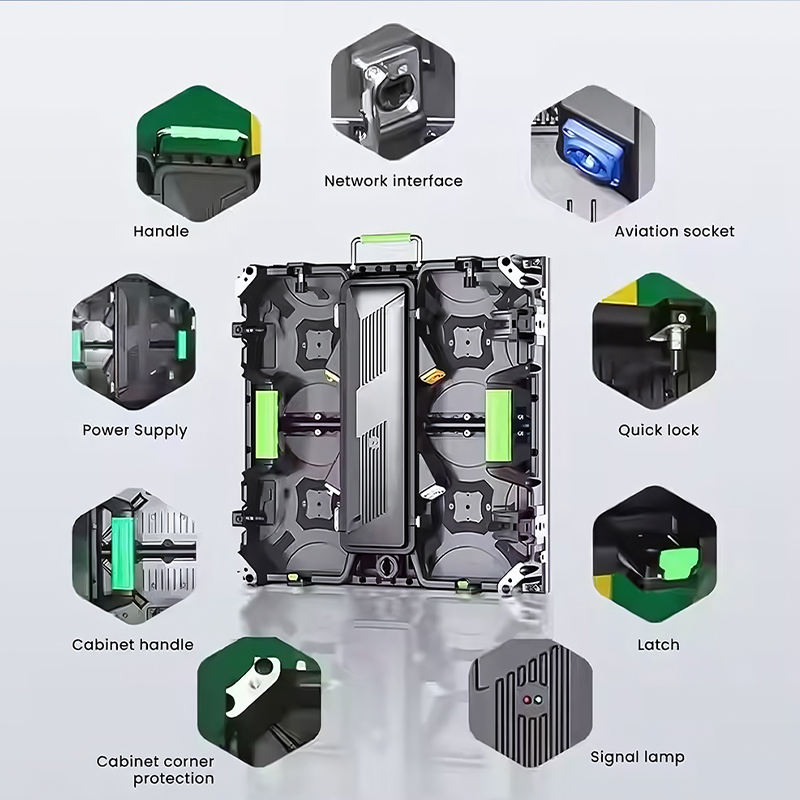 Network interface

Handle

Aviation socket

Power Supply

Quick lock

Cabinet handle

Latch

Cabinet corner protection

Signal lamp