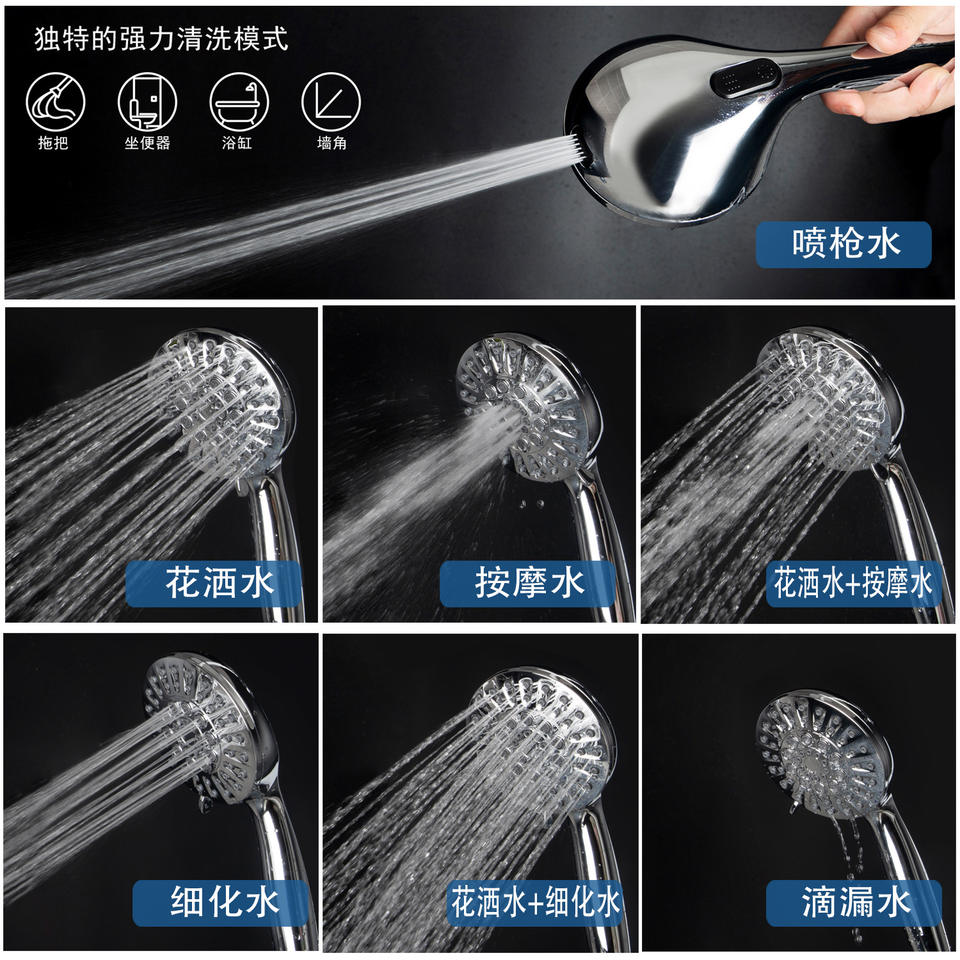 独特的强力清洗模式

拖把

坐便器

浴缸

墙角

喷枪水

花洒水

按摩水

花洒水+按摩水

细化水

花洒水+细化水

滴漏水