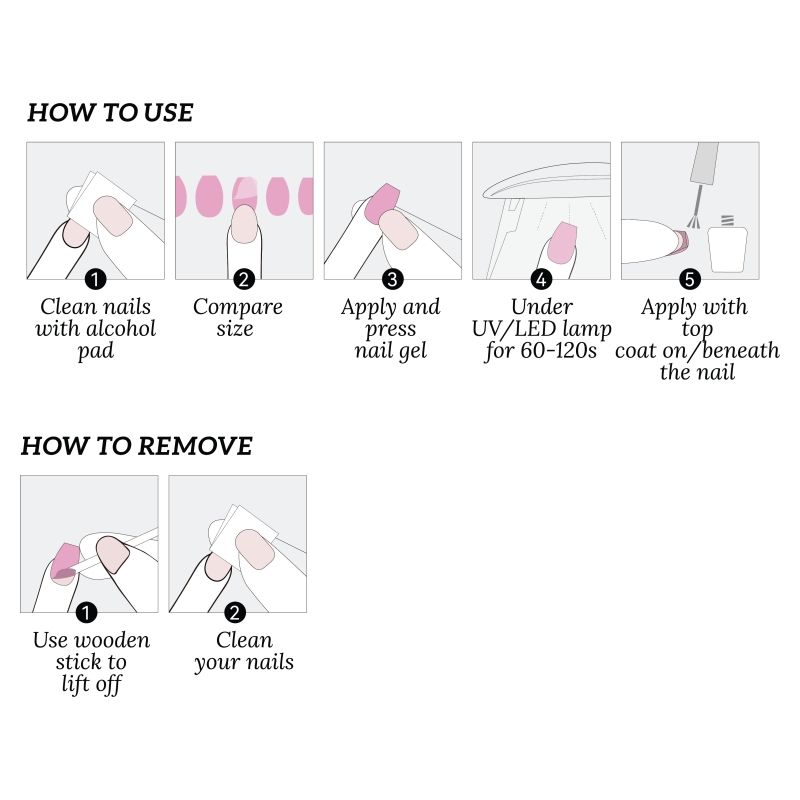 HOW TO USE

1
Clean nails with alcohol pad

2
Compare size

3
Apply and press nail gel

4
Under UV/LED lamp for 60-120s

5
Apply with top coat on/beneath the nail

HOW TO REMOVE

1
Use wooden stick to lift off

2
Clean your nails