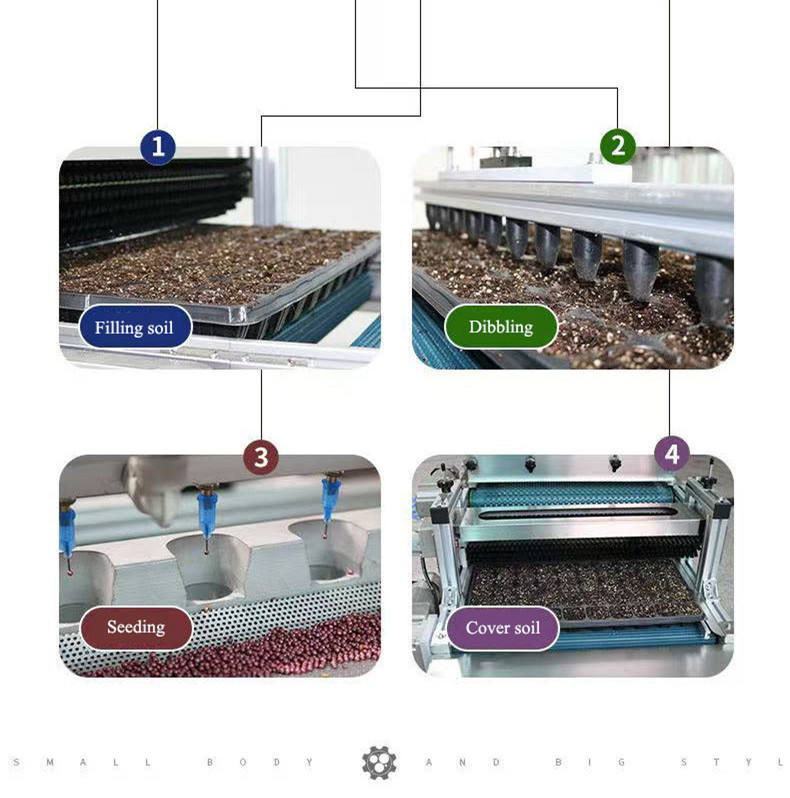 1

Filling soil

2

Dibbling

3

Seeding

4

Cover soil

SMALL BODY AND BIG STYL