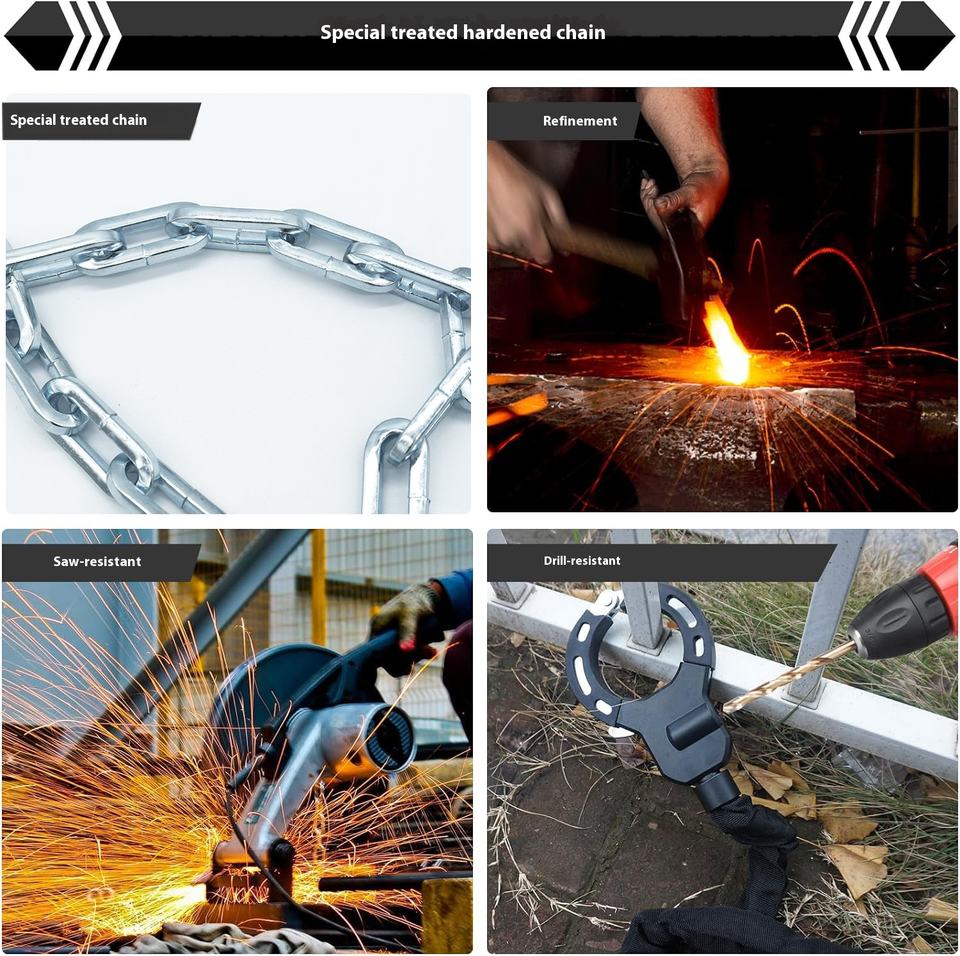 Special treated hardened chain

Special treated chain

Refinement

Saw-resistant

Drill-resistant