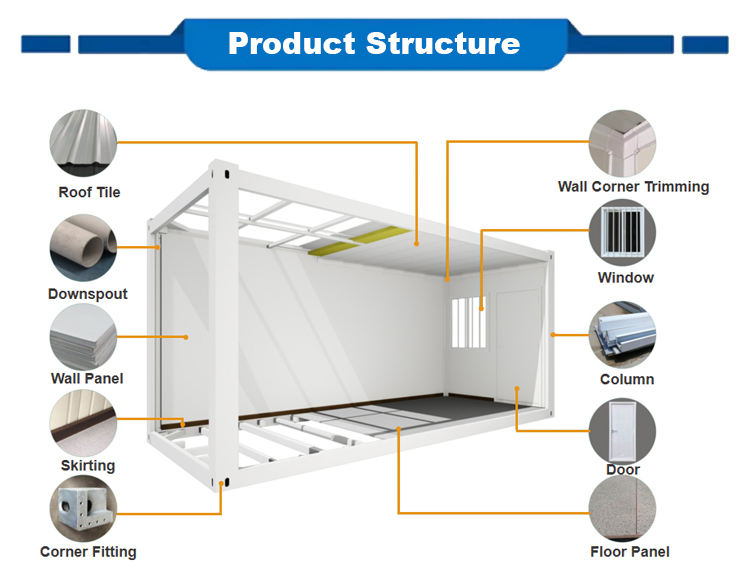 Product Structure

Roof Tile

Downspout

Wall Panel

Skirting

Corner Fitting

Wall Corner Trimming

Window

Column

Door

Floor Panel