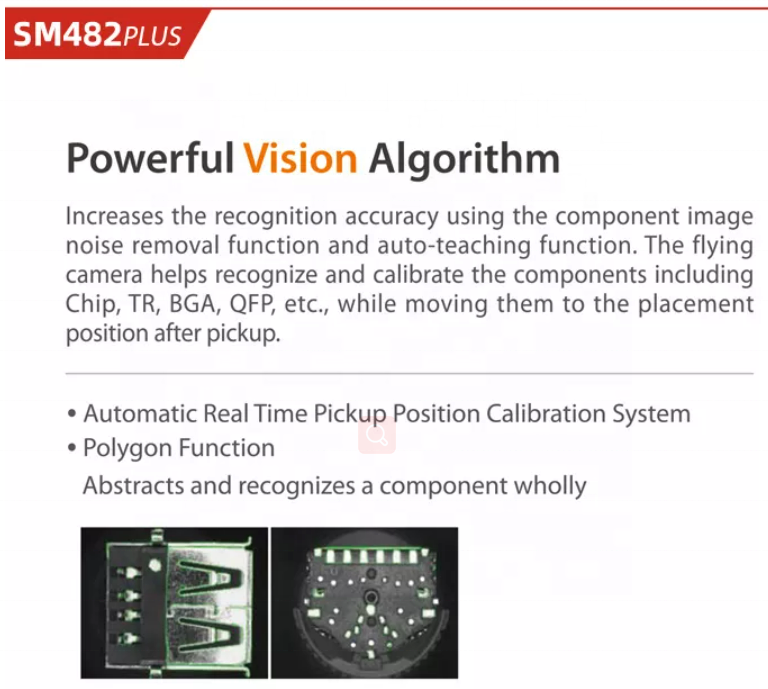 SM482PLUS

Powerful Vision Algorithm

Increases the recognition accuracy using the component image noise removal function and auto-teaching function. The flying camera helps recognize and calibrate the components including Chip, TR, BGA, QFP, etc., while moving them to the placement position after pickup.

• Automatic Real Time Pickup Position Calibration System
• Polygon Function
Abstracts and recognizes a component wholly