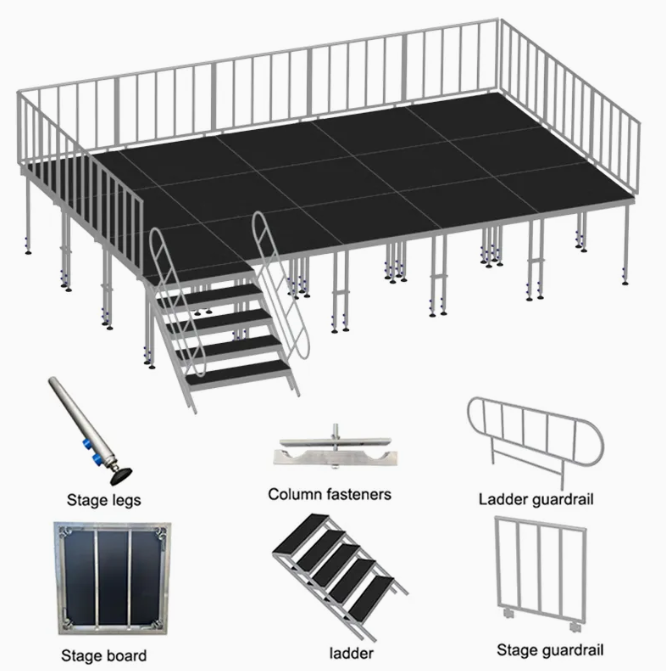 Stage legs

Column fasteners

Ladder guardrail

Stage board

ladder

Stage guardrail