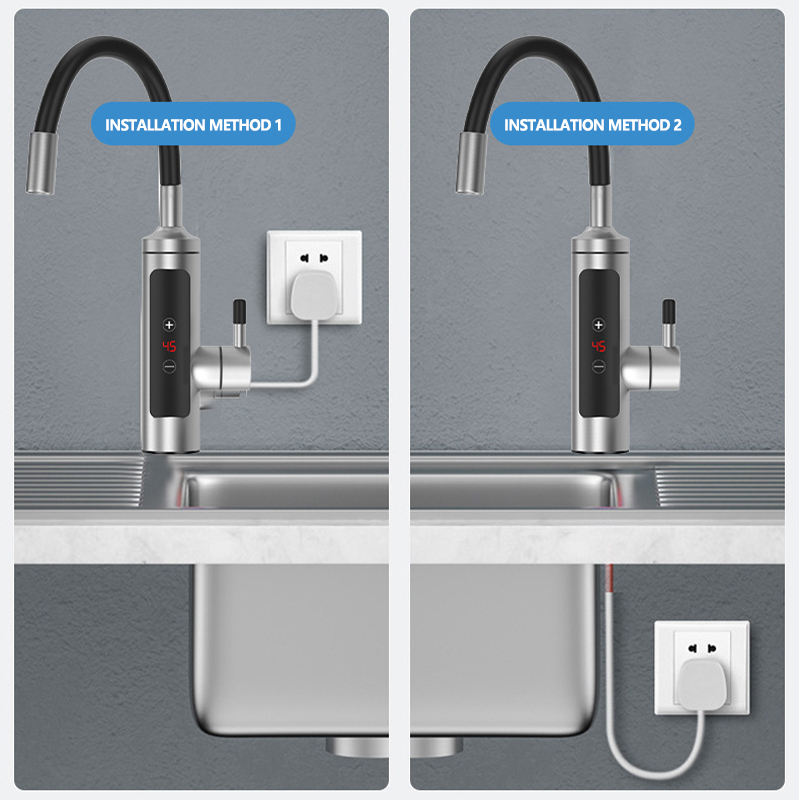 INSTALLATION METHOD 1

+
45
−

INSTALLATION METHOD 2

+
45
−