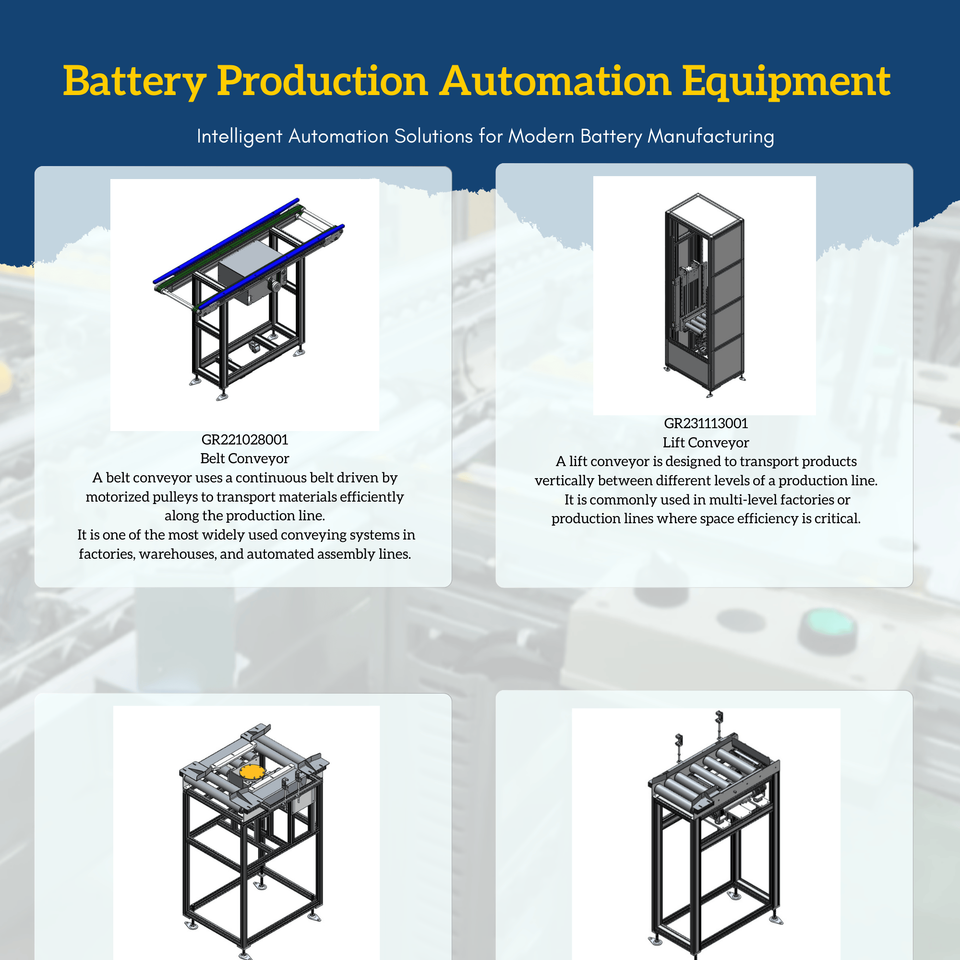 Battery Production Automation Equipment

Intelligent Automation Solutions for Modern Battery Manufacturing

GR221028001
Belt Conveyor
A belt conveyor uses a continuous belt driven by motorized pulleys to transport materials efficiently along the production line.
It is one of the most widely used conveying systems in factories, warehouses, and automated assembly lines.

GR231113001
Lift Conveyor
A lift conveyor is designed to transport products vertically between different levels of a production line.
It is commonly used in multi-level factories or production lines where space efficiency is critical.