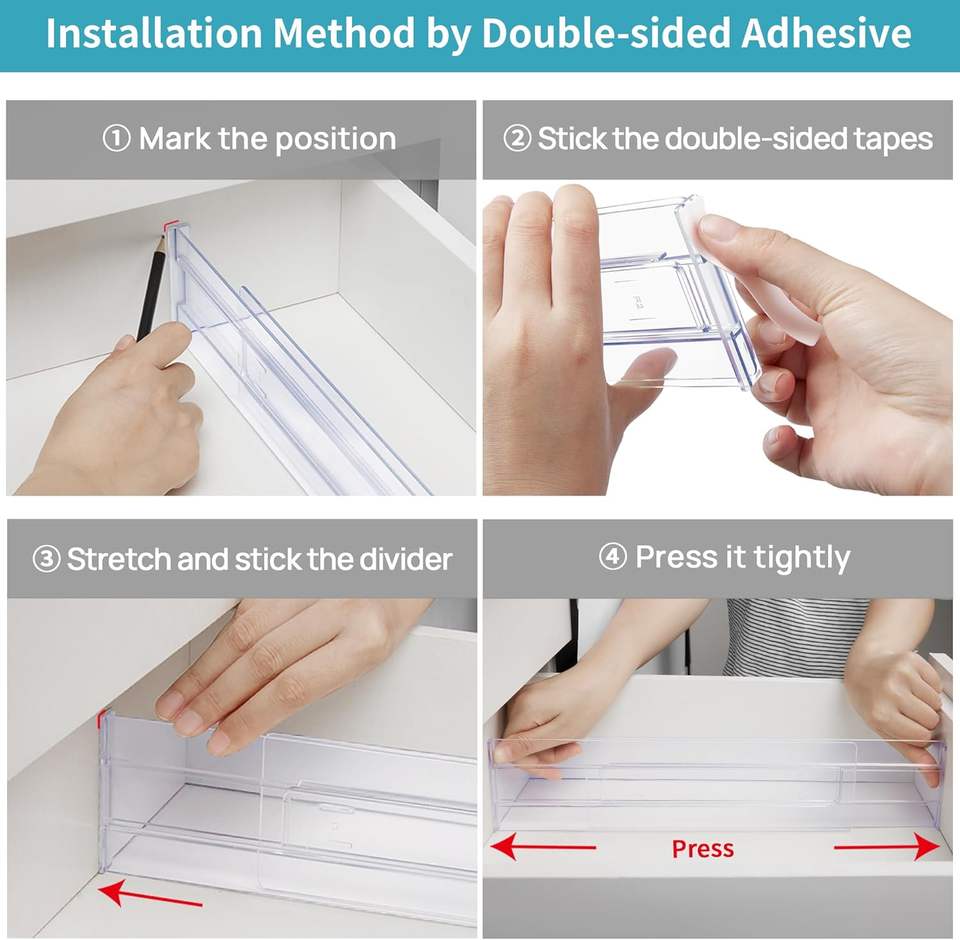 Installation Method by Double-sided Adhesive

① Mark the position

② Stick the double-sided tapes

③ Stretch and stick the divider

④ Press it tightly

Press