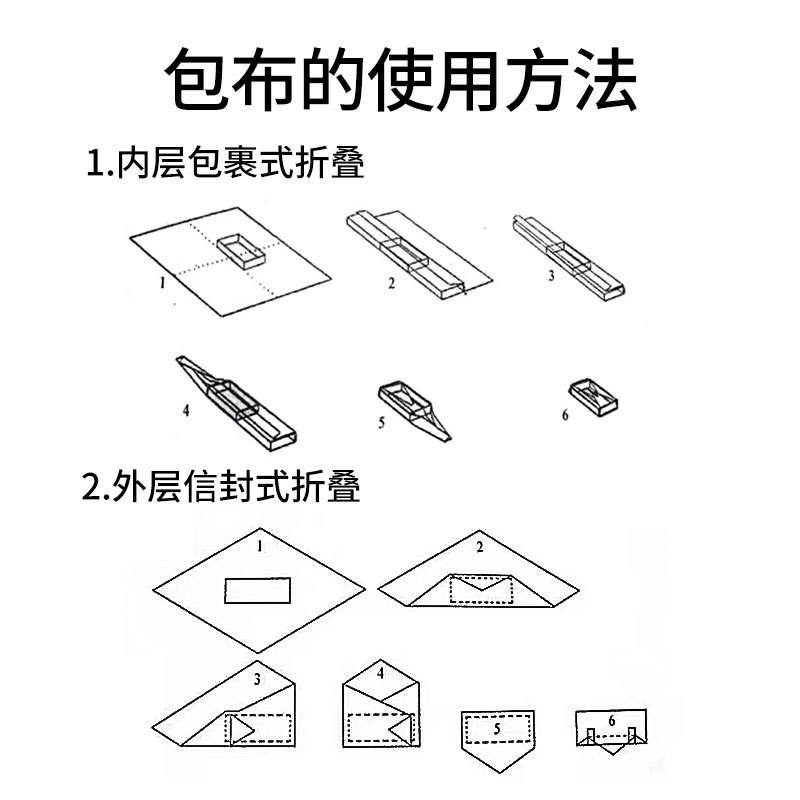 包布的使用方法

1.内层包裹式折叠

1
2
3
4
5
6

2.外层信封式折叠

1
2
3
4
5
6