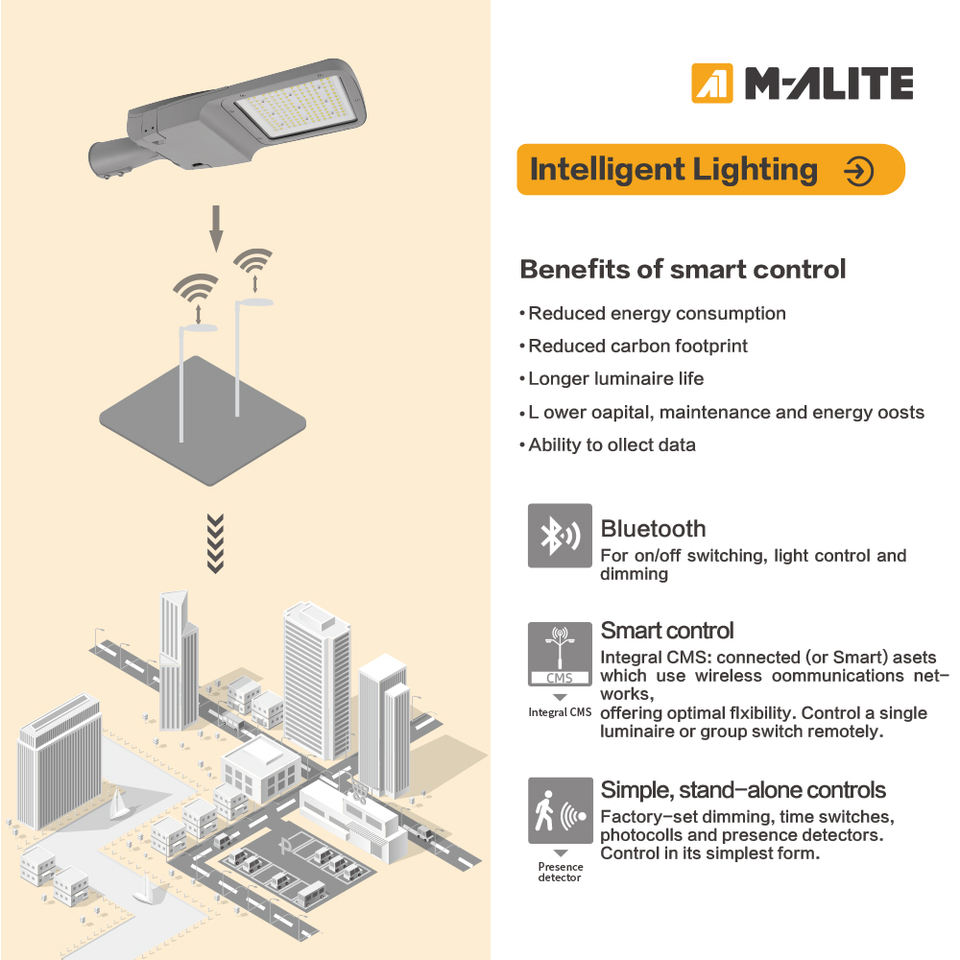 M-ALITE

Intelligent Lighting

Benefits of smart control

• Reduced energy consumption
• Reduced carbon footprint
• Longer luminaire life
• L ower oapital, maintenance and energy oosts
• Ability to ollect data

Bluetooth
For on/off switching, light control and dimming

CMS
Integral CMS

Smart control
Integral CMS: connected (or Smart) asets which use wireless oommunications networks,
offering optimal flxibility. Control a single luminaire or group switch remotely.

Presence detector

Simple, stand-alone controls
Factory-set dimming, time switches, photocolls and presence detectors.
Control in its simplest form.