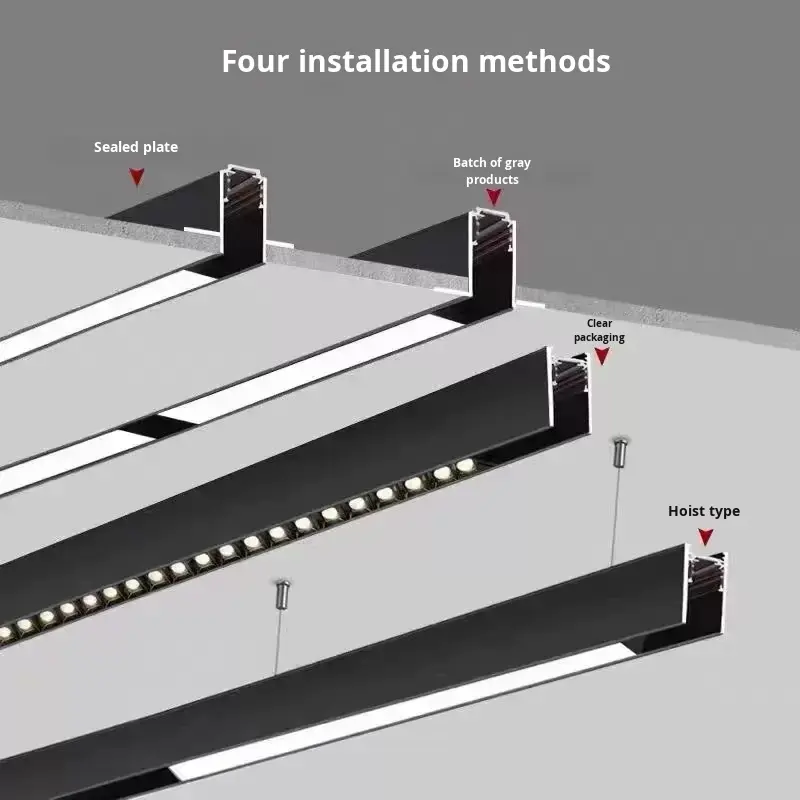 Four installation methods

Sealed plate

Batch of gray products

Clear packaging

Hoist type