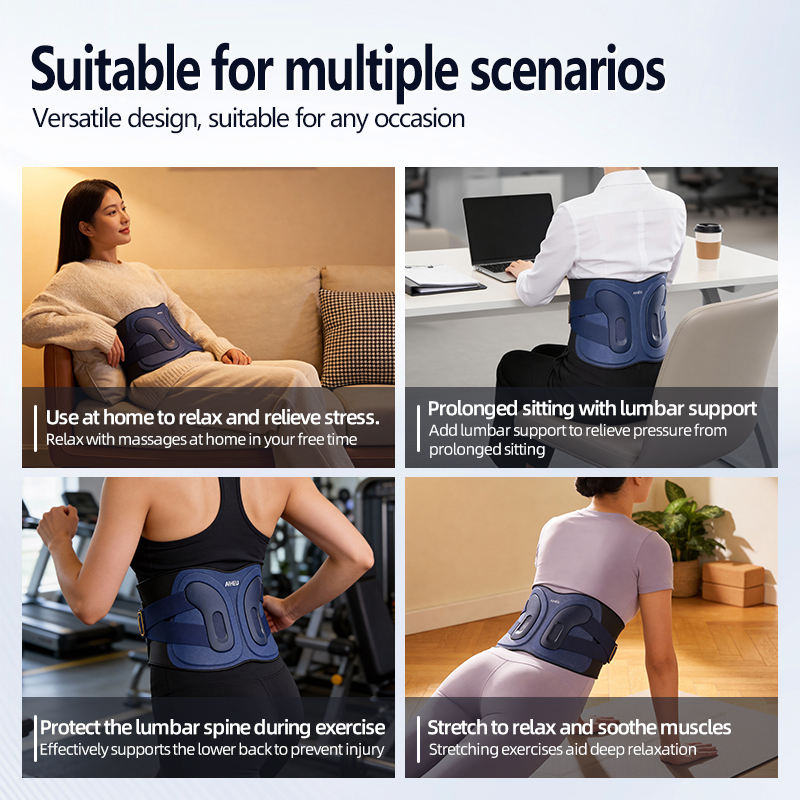 Suitable for multiple scenarios
Versatile design, suitable for any occasion

Use at home to relax and relieve stress.
Relax with massages at home in your free time

Prolonged sitting with lumbar support
Add lumbar support to relieve pressure from prolonged sitting

AIHEU
Protect the lumbar spine during exercise
Effectively supports the lower back to prevent injury

Stretch to relax and soothe muscles
Stretching exercises aid deep relaxation