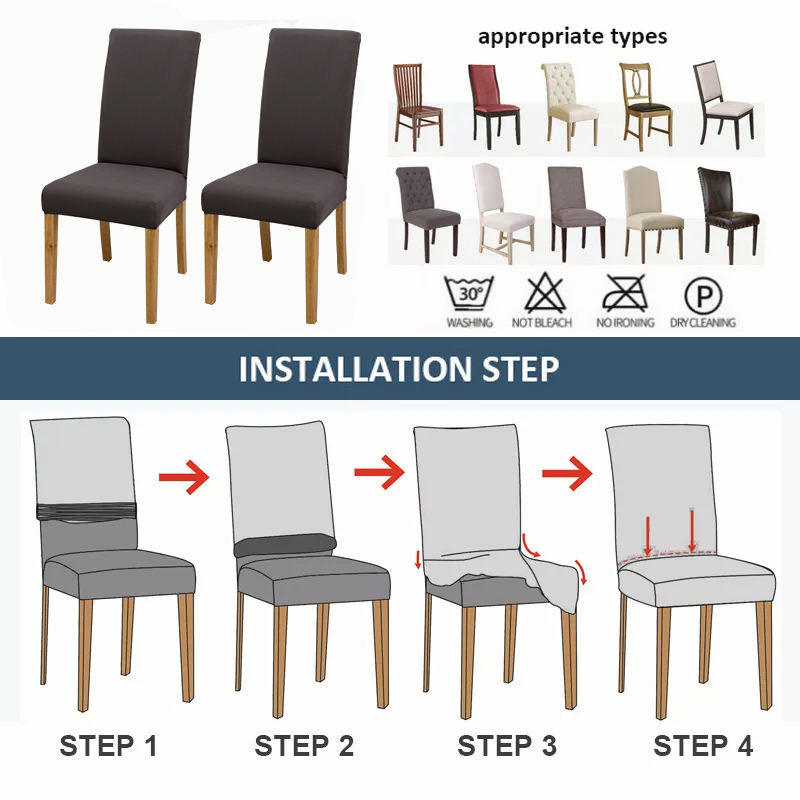 appropriate types

30°
WASHING
NOT BLEACH
NO IRONING
P
DRYCLEANING

INSTALLATION STEP

STEP 1
STEP 2
STEP 3
STEP 4