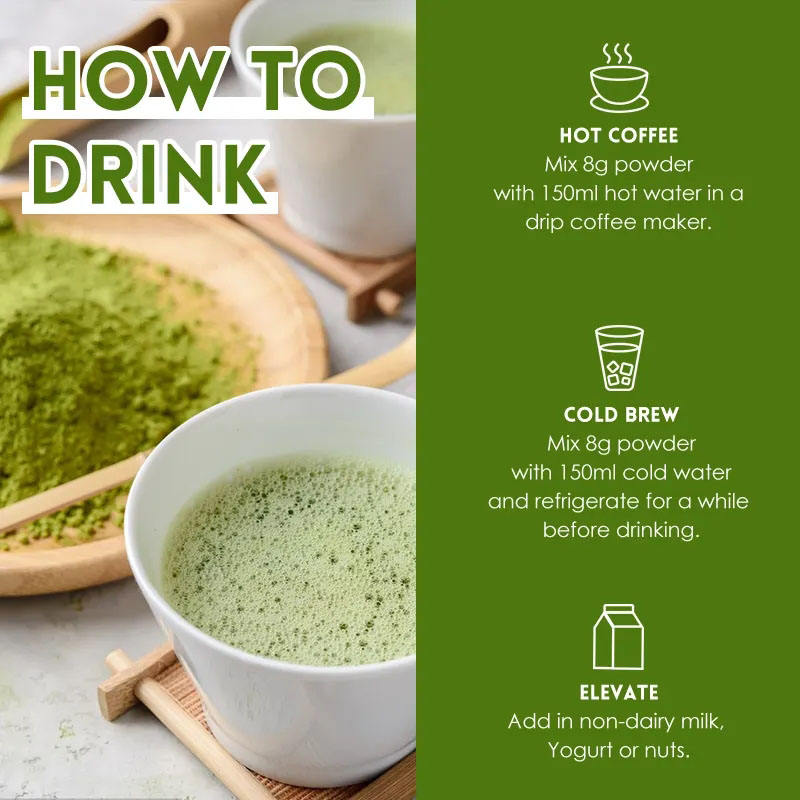 HOW TO DRINK

HOT COFFEE
Mix 8g powder with 150ml hot water in a drip coffee maker.

COLD BREW
Mix 8g powder with 150ml cold water and refrigerate for a while before drinking.

ELEVATE
Add in non-dairy milk, Yogurt or nuts.