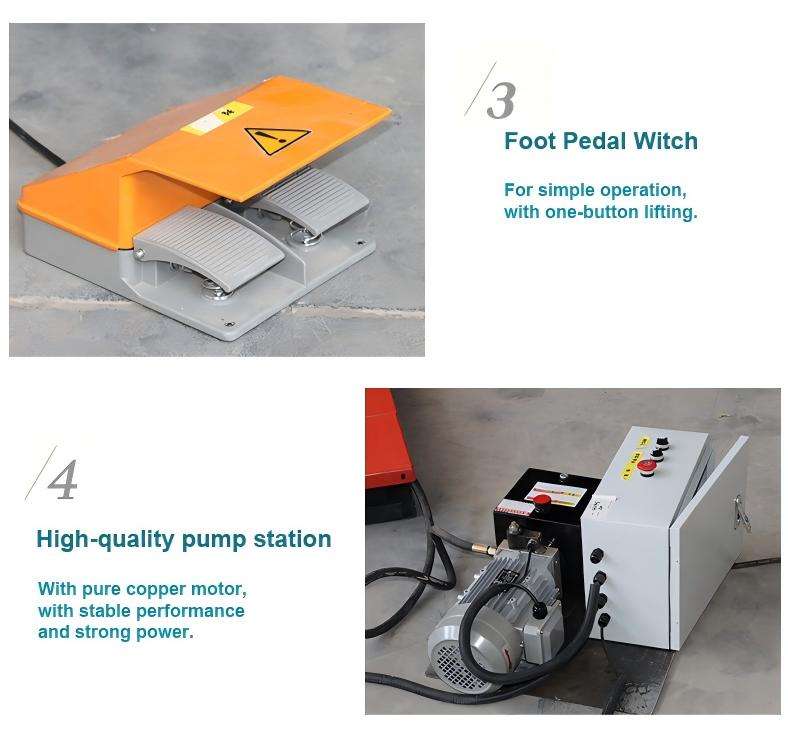 /3

Foot Pedal Witch

For simple operation, with one-button lifting.

/4

High-quality pump station

With pure copper motor, with stable performance and strong power.