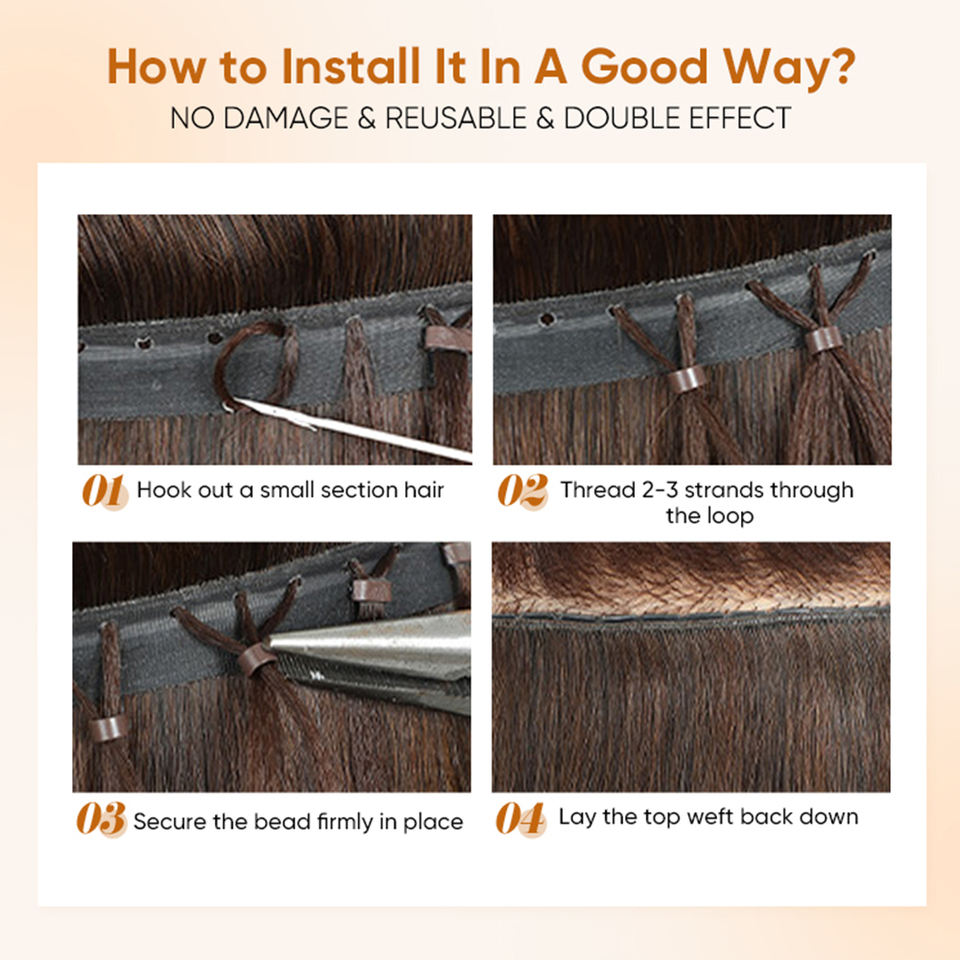 How to Install It In A Good Way?
NO DAMAGE & REUSABLE & DOUBLE EFFECT

01 Hook out a small section hair

02 Thread 2-3 strands through the loop

03 Secure the bead firmly in place

04 Lay the top weft back down