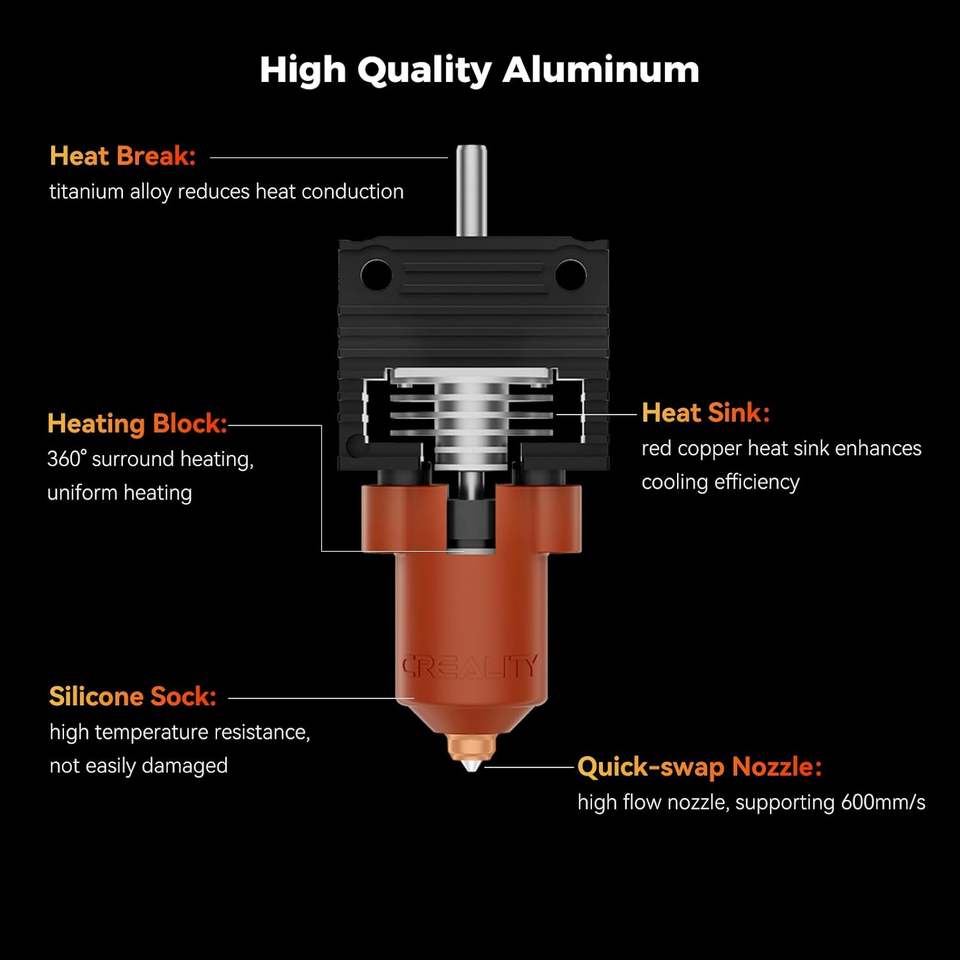 High Quality Aluminum

Heat Break:
titanium alloy reduces heat conduction

Heating Block:
360° surround heating, uniform heating

Heat Sink:
red copper heat sink enhances cooling efficiency

CREALITY

Silicone Sock:
high temperature resistance, not easily damaged

Quick-swap Nozzle:
high flow nozzle, supporting 600mm/s