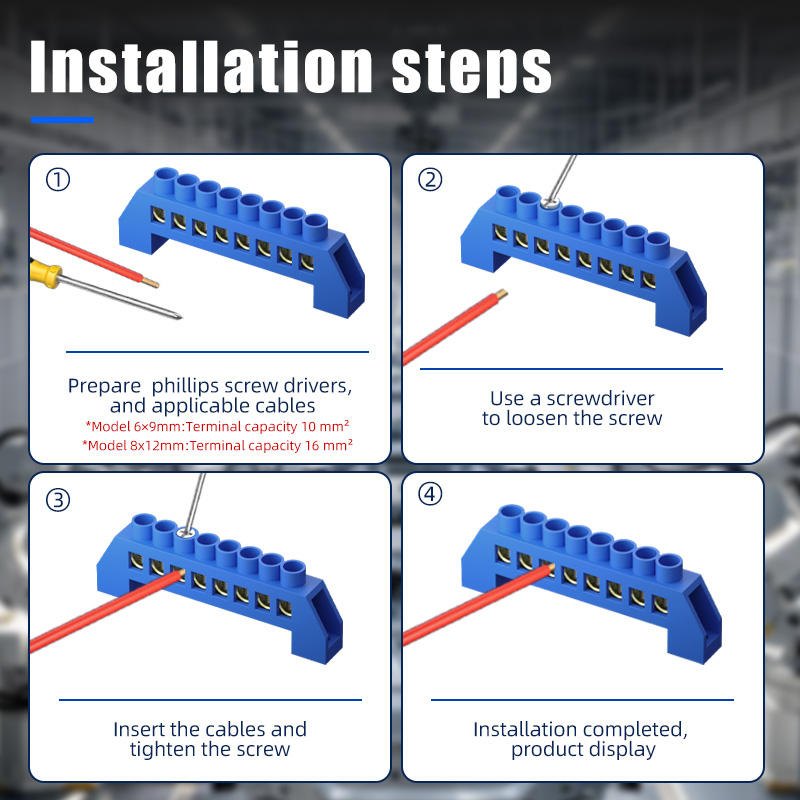 Installation steps

①

Prepare phillips screw drivers, and applicable cables
*Model 6×9mm:Terminal capacity 10 mm²
*Model 8x12mm:Terminal capacity 16 mm²

②

Use a screwdriver to loosen the screw

③

Insert the cables and tighten the screw

④

Installation completed, product display