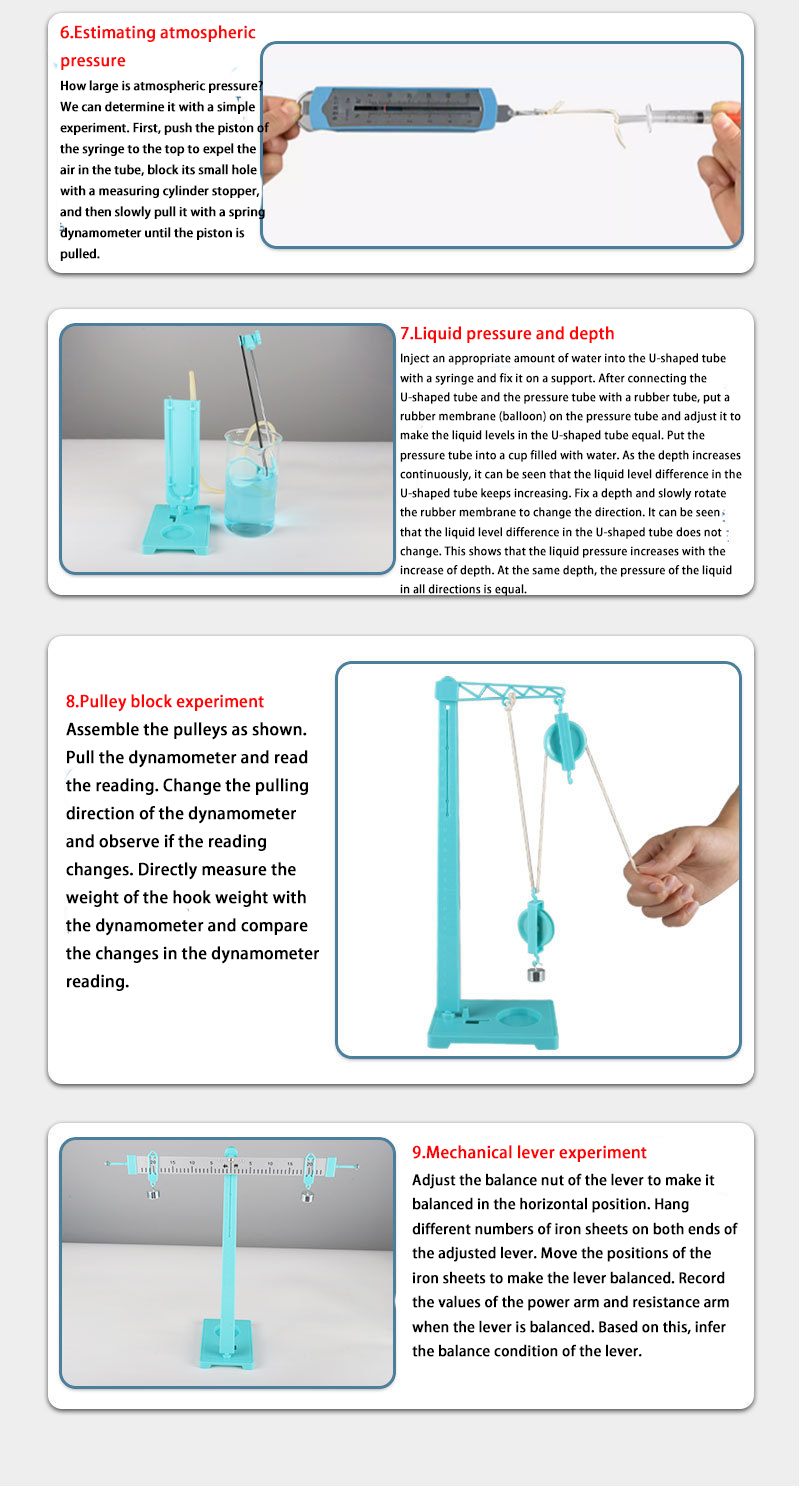 6.Estimating atmospheric pressure

How large is atmospheric pressure? We can determine it with a simple experiment. First, push the piston of the syringe to the top to expel the air in the tube, block its small hole with a measuring cylinder stopper, and then slowly pull it with a spring dynamometer until the piston is pulled.

7.Liquid pressure and depth

Inject an appropriate amount of water into the U-shaped tube with a syringe and fix it on a support. After connecting the U-shaped tube and the pressure tube with a rubber tube, put a rubber membrane (balloon) on the pressure tube and adjust it to make the liquid levels in the U-shaped tube equal. Put the pressure tube into a cup filled with water. As the depth increases continuously, it can be seen that the liquid level difference in the U-shaped tube keeps increasing. Fix a depth and slowly rotate the rubber membrane to change the direction. It can be seen that the liquid level difference in the U-shaped tube does not change. This shows that the liquid pressure increases with the increase of depth. At the same depth, the pressure of the liquid in all directions is equal.

8.Pulley block experiment

Assemble the pulleys as shown. Pull the dynamometer and read the reading. Change the pulling direction of the dynamometer and observe if the reading changes. Directly measure the weight of the hook weight with the dynamometer and compare the changes in the dynamometer reading.

9.Mechanical lever experiment

Adjust the balance nut of the lever to make it balanced in the horizontal position. Hang different numbers of iron sheets on both ends of the adjusted lever. Move the positions of the iron sheets to make the lever balanced. Record the values of the power arm and resistance arm when the lever is balanced. Based on this, infer the balance condition of the lever.