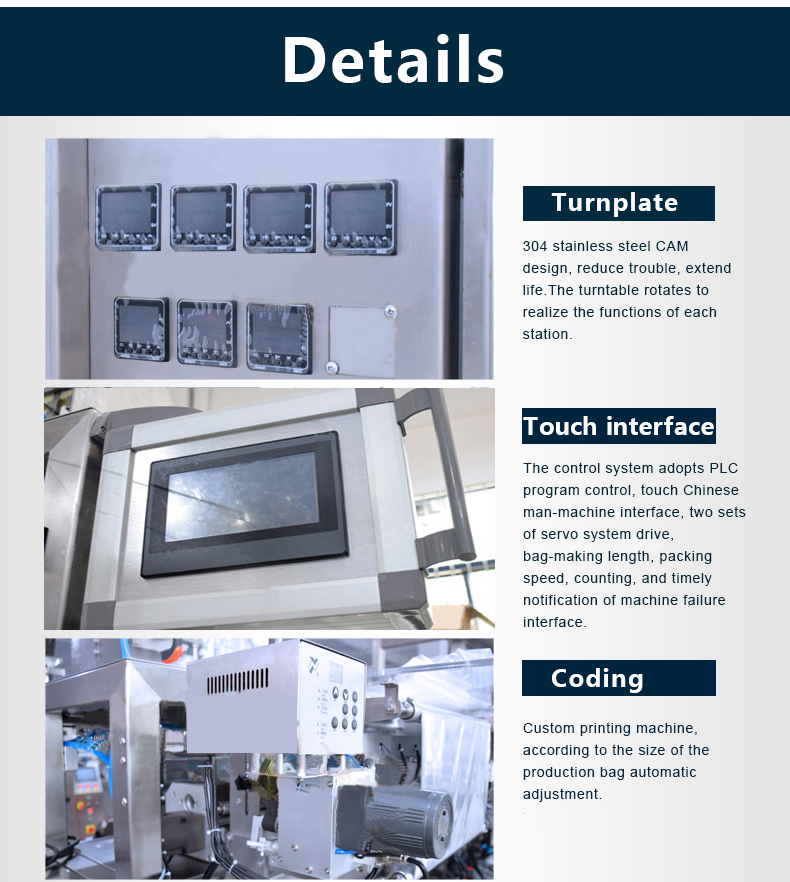 Details

Turnplate

304 stainless steel CAM design, reduce trouble, extend life.The turntable rotates to realize the functions of each station.

Touch interface

The control system adopts PLC program control, touch Chinese man-machine interface, two sets of servo system drive, bag-making length, packing speed, counting, and timely notification of machine failure interface.

Coding

Custom printing machine, according to the size of the production bag automatic adjustment.