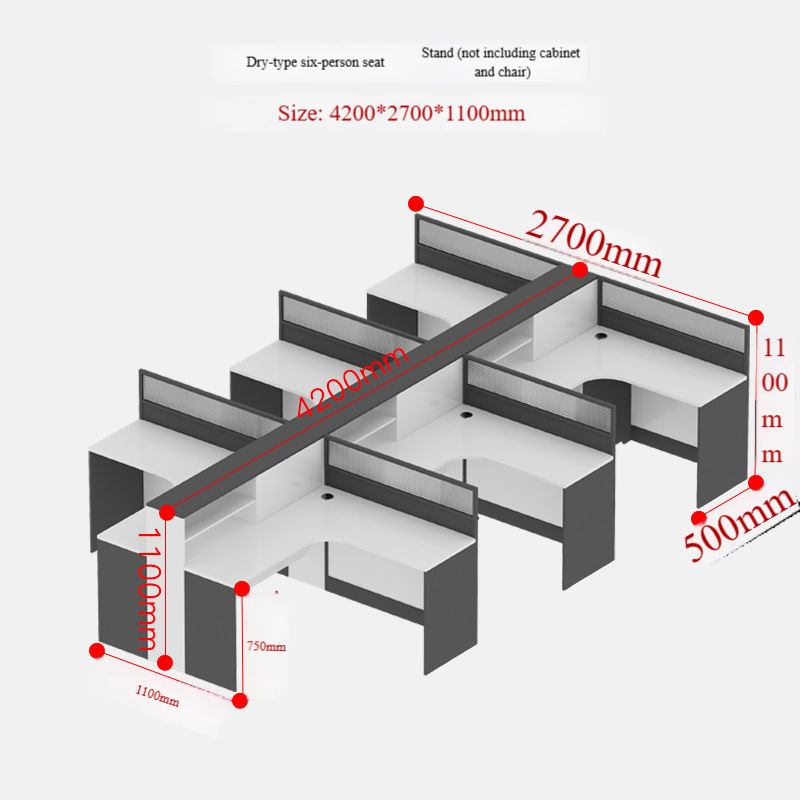 Dry-type six-person seat Stand (not including cabinet and chair)

Size: 4200*2700*1100mm

2700mm

4200mm

1100mm

500mm

1100mm

750mm

1100mm