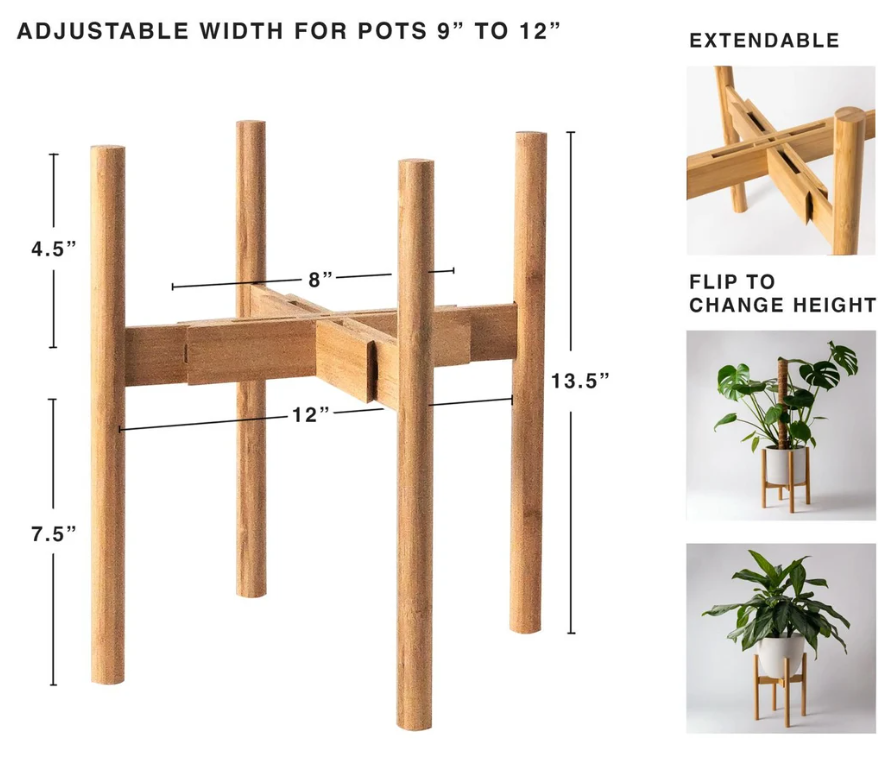 ADJUSTABLE WIDTH FOR POTS 9” TO 12”

4.5”

8”

12”

7.5”

13.5”

EXTENDABLE

FLIP TO CHANGE HEIGHT