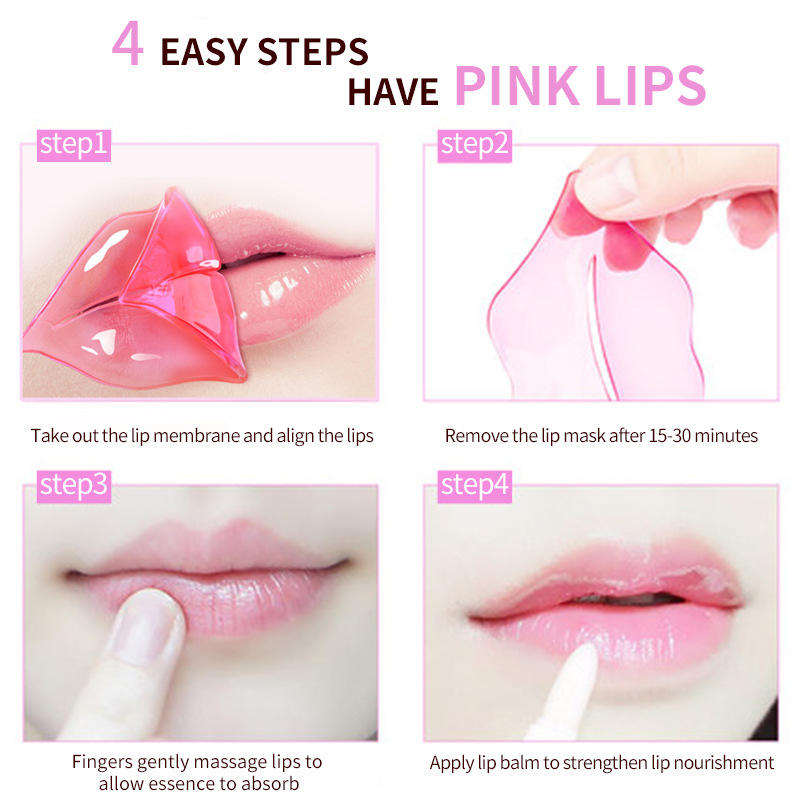 4 EASY STEPS HAVE PINK LIPS

step1

Take out the lip membrane and align the lips

step2

Remove the lip mask after 15-30 minutes

step3

Fingers gently massage lips to allow essence to absorb

step4

Apply lip balm to strengthen lip nourishment