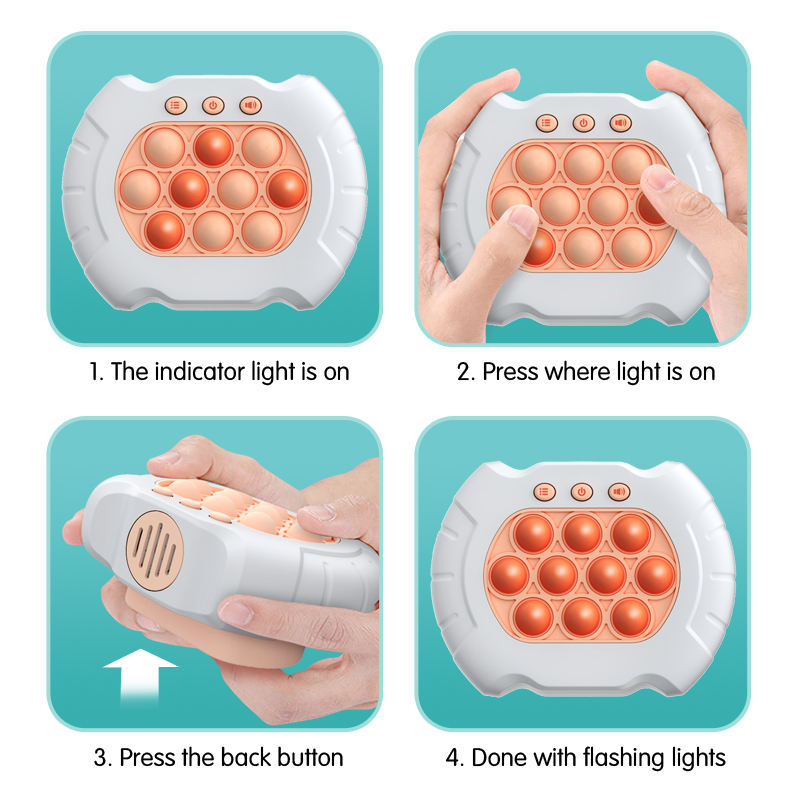 1. The indicator light is on

2. Press where light is on

3. Press the back button

4. Done with flashing lights