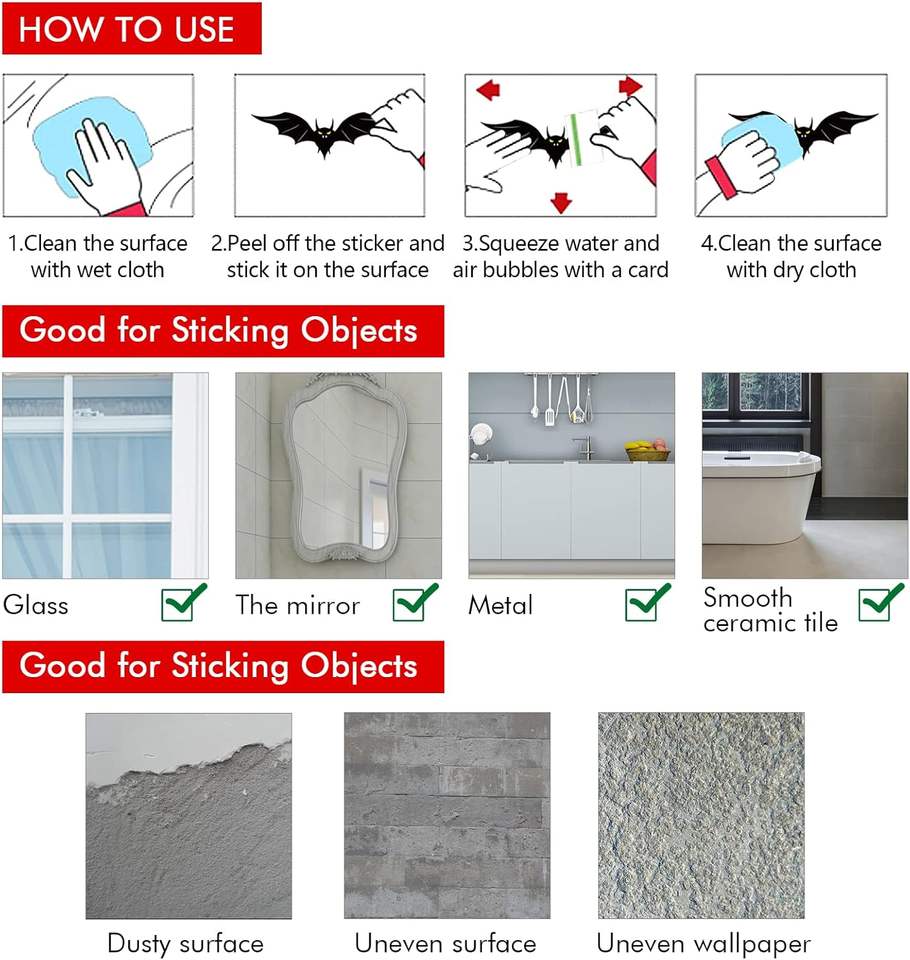 HOW TO USE

1.Clean the surface with wet cloth

2.Peel off the sticker and stick it on the surface

3.Squeeze water and air bubbles with a card

4.Clean the surface with dry cloth

Good for Sticking Objects

Glass

The mirror

Metal

Smooth ceramic tile

Good for Sticking Objects

Dusty surface

Uneven surface

Uneven wallpaper